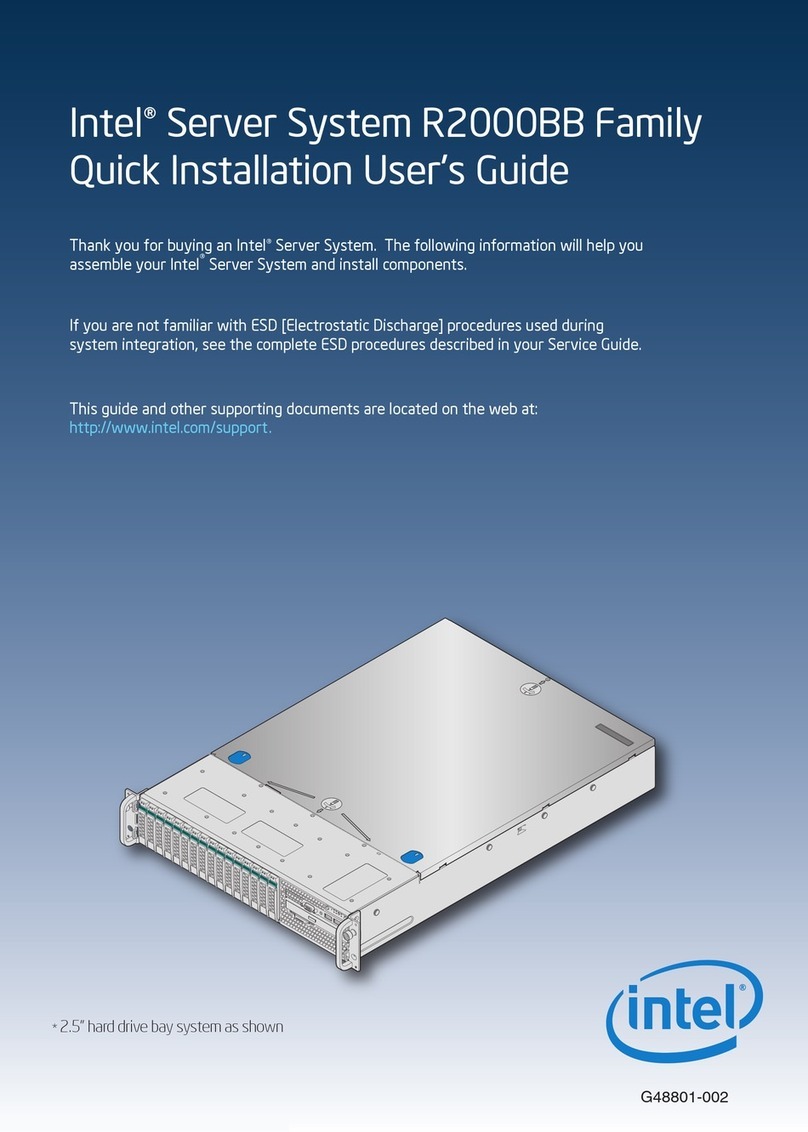 Intel® Server System R2000BB Family Quick Installation User's Guide

Thank you for buying an Intel® Server System. The following information will help you assemble your Intel® Server System and install components.

If you are not familiar with ESD [Electrostatic Discharge] procedures used during system integration, see the complete ESD procedures described in your Service Guide.

This guide and other supporting documents are located on the web at: http://www.intel.com/support.

* 2.5" hard drive bay system as shown

intel®

G48801-002