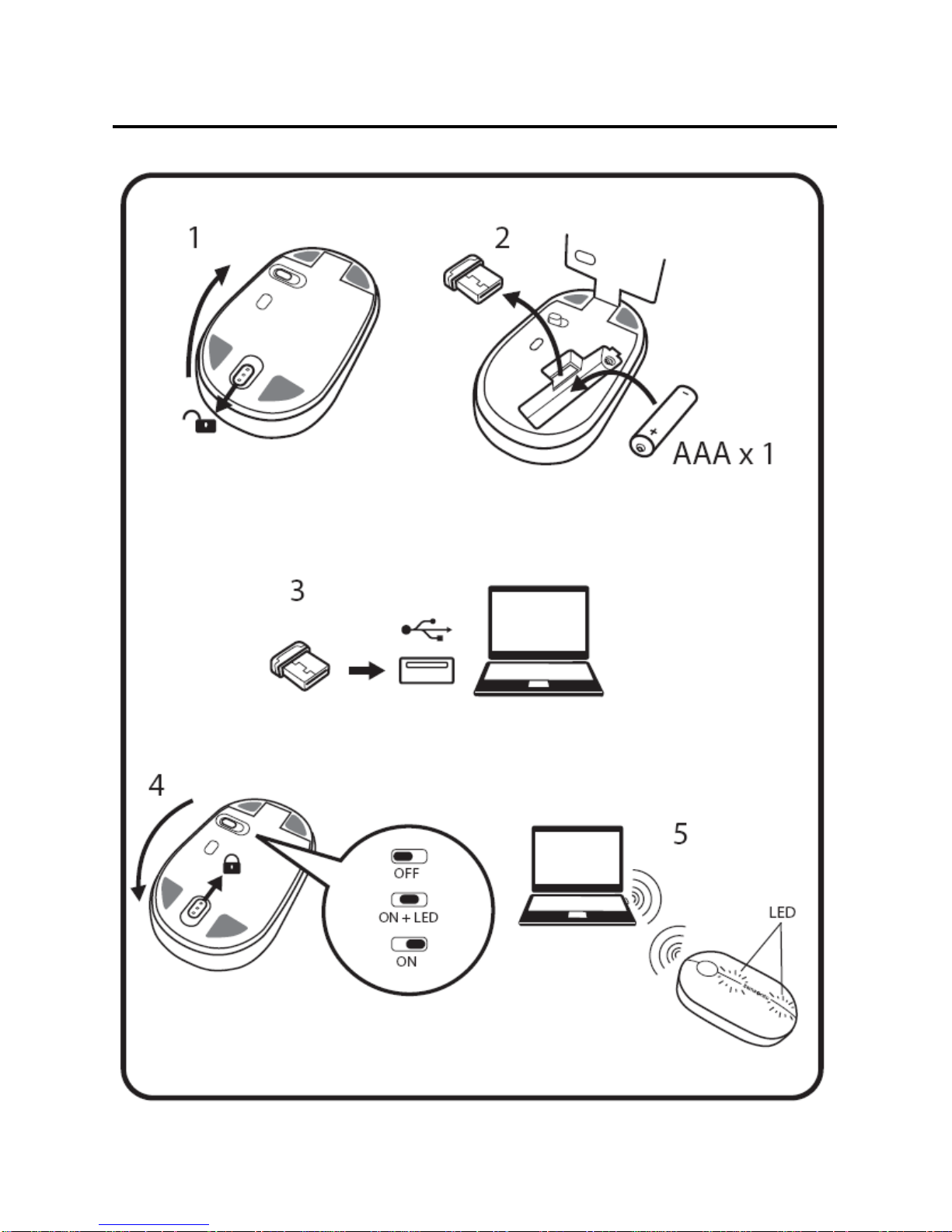 1

2

AAA x 1

3

4

OFF

ON + LED

ON

5

LED