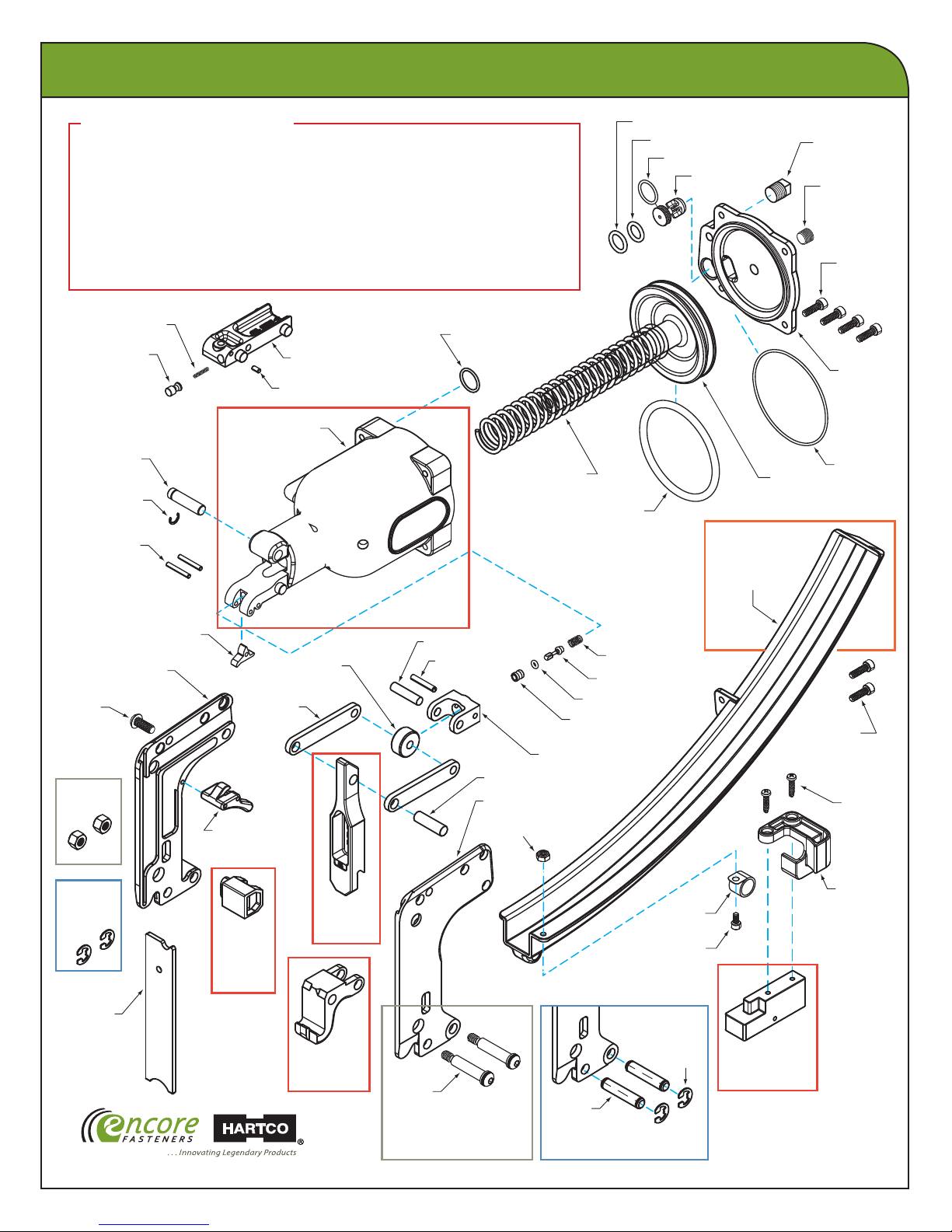 encore FASTENERS

HARTCO®

. . . Innovating Legendary Products