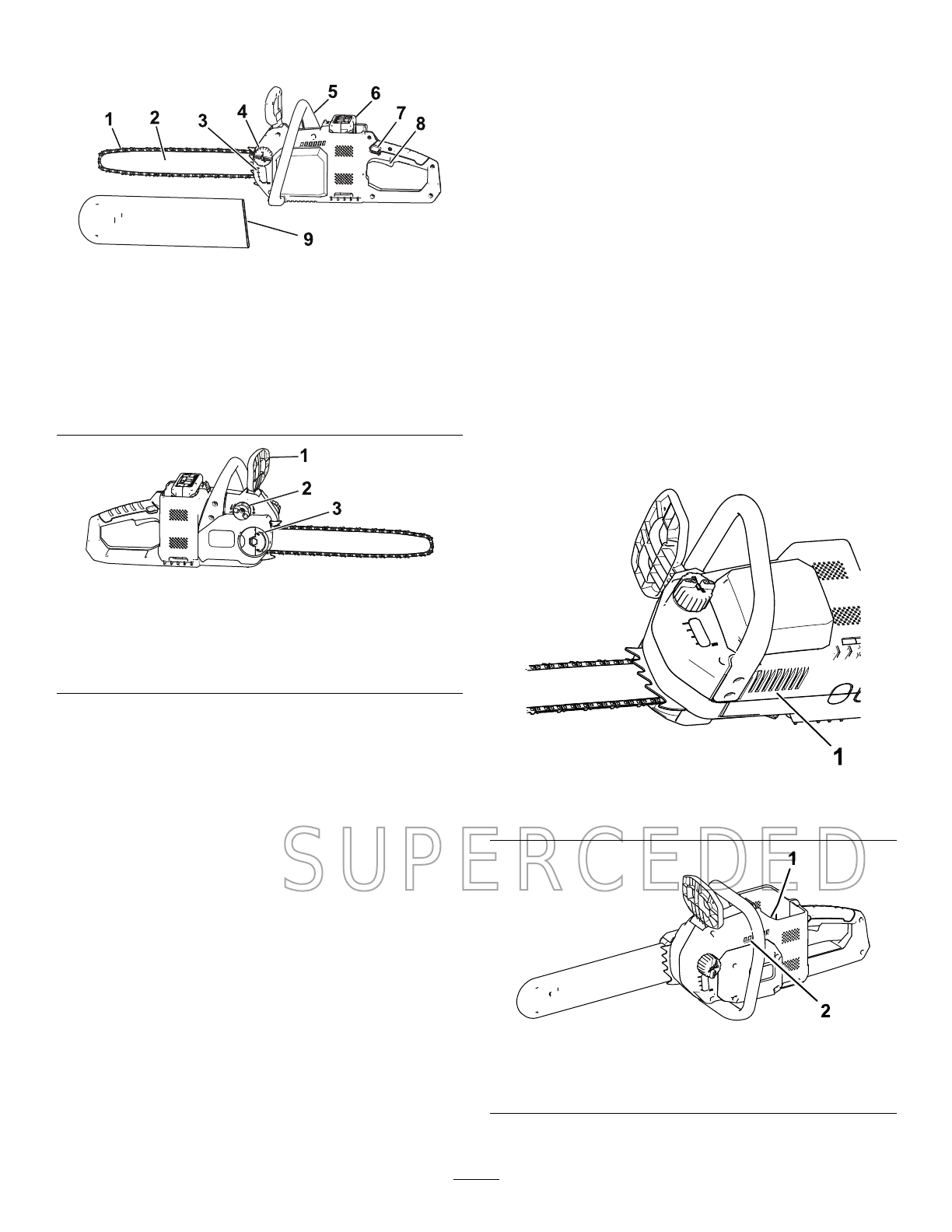 1 2 3 4 5 6 7 8

9

1

2

3

1

SUPERCEDED

1

2