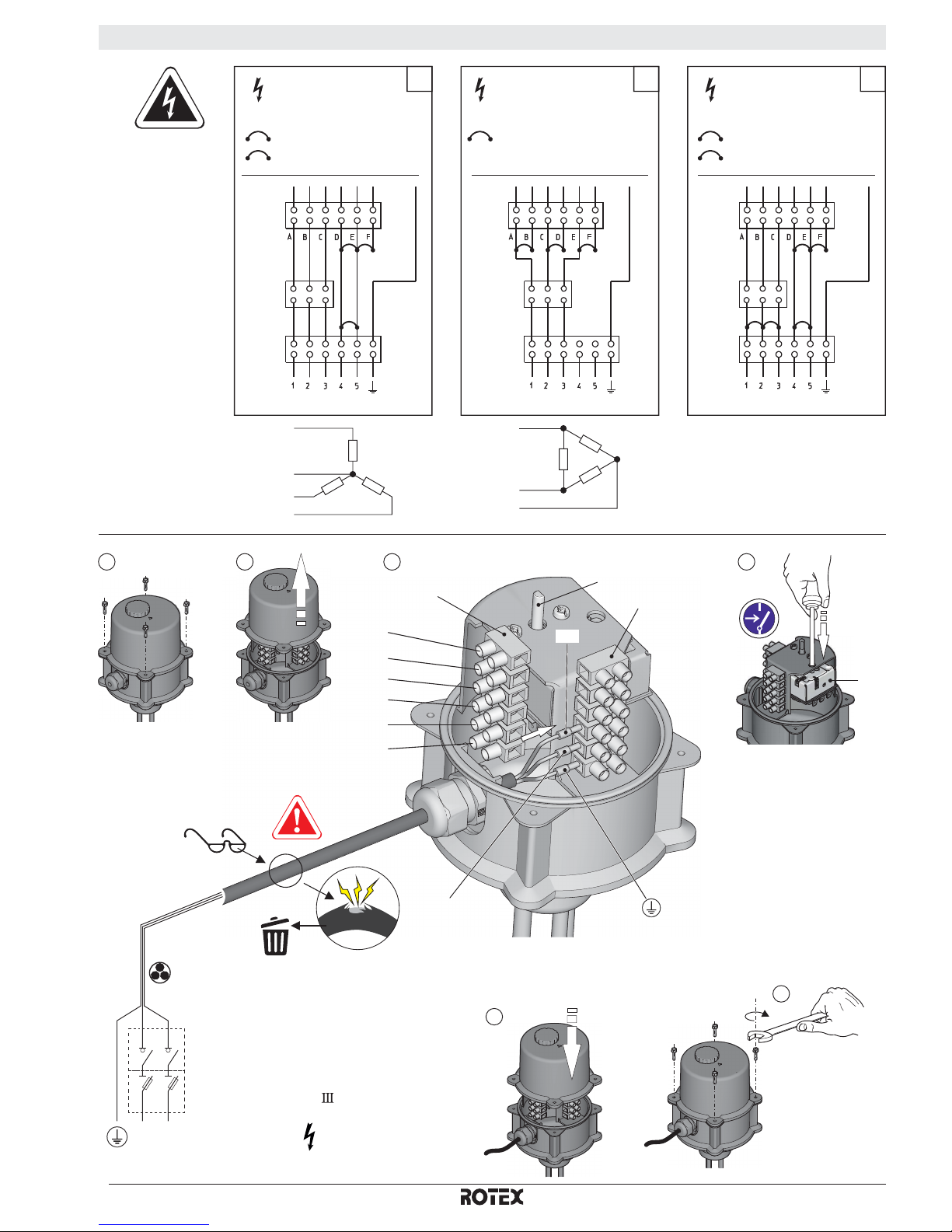 A B C D E F

1 2 3 4 5

A B C D E F

1 2 3 4 5

A B C D E F

1 2 3 4 5

Ⅲ

ROTEX