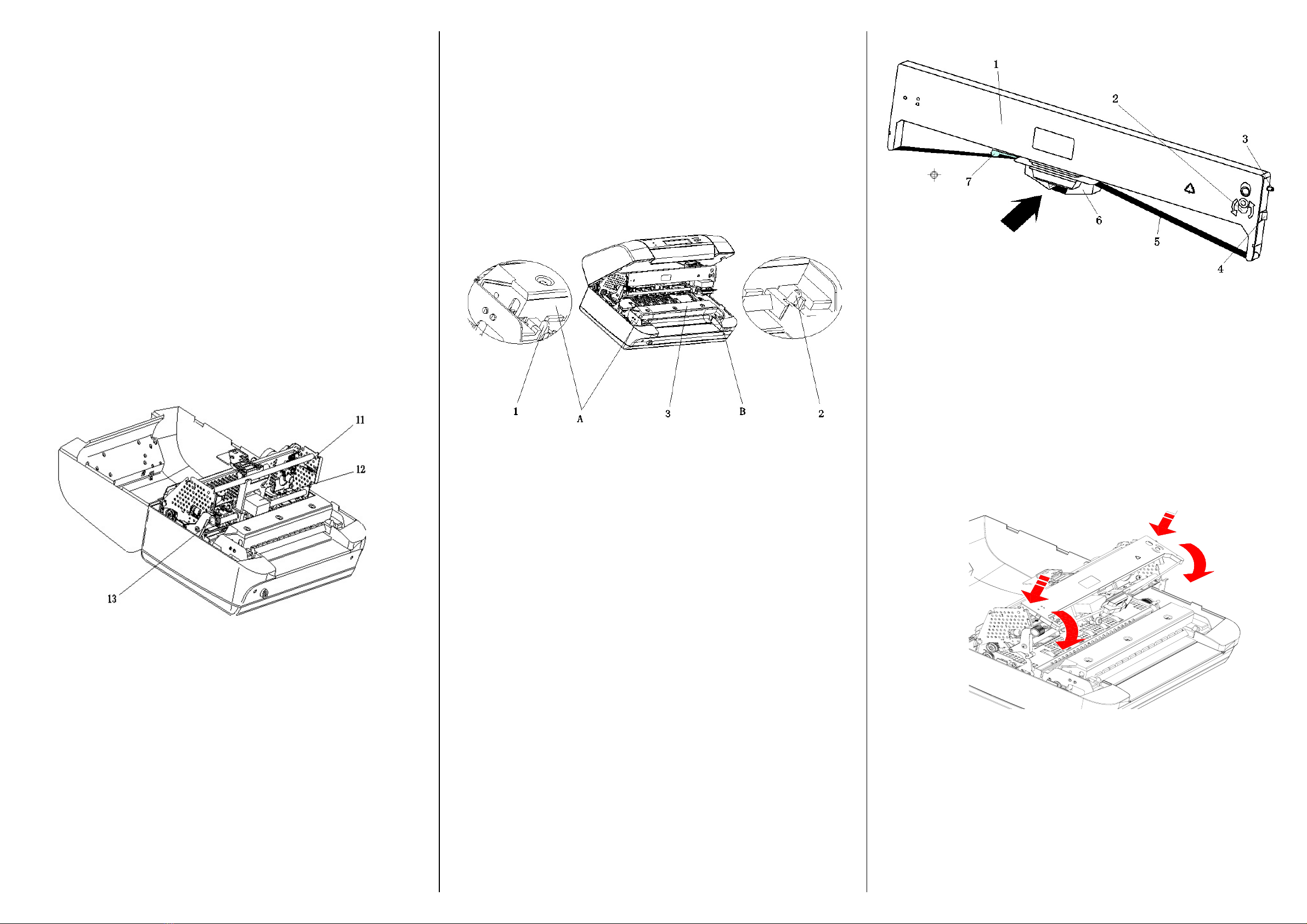 11
12
13

1
A
3
B
2

1
2
3
7
6
5
4