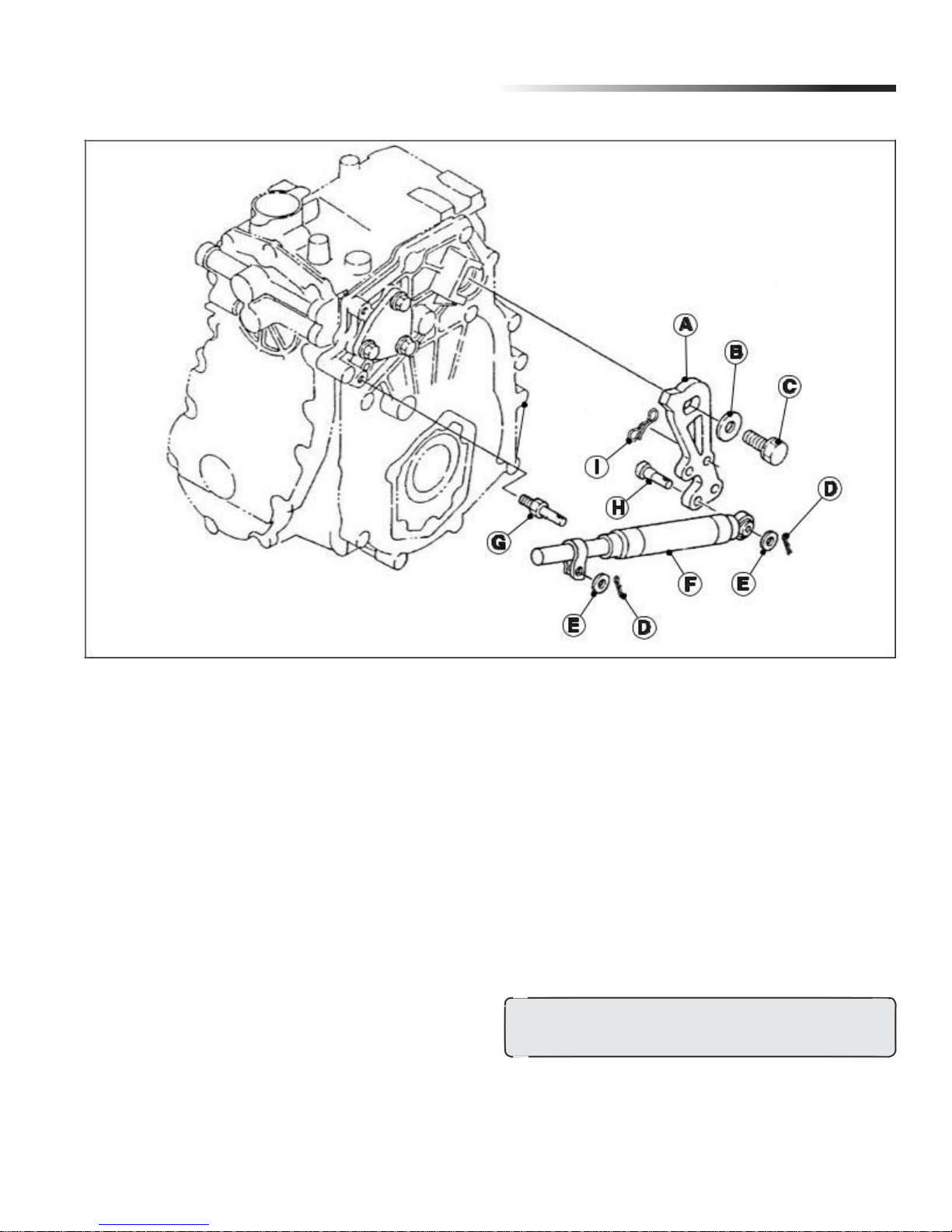 A
B
C
I
H
D
G
F
E
E
D