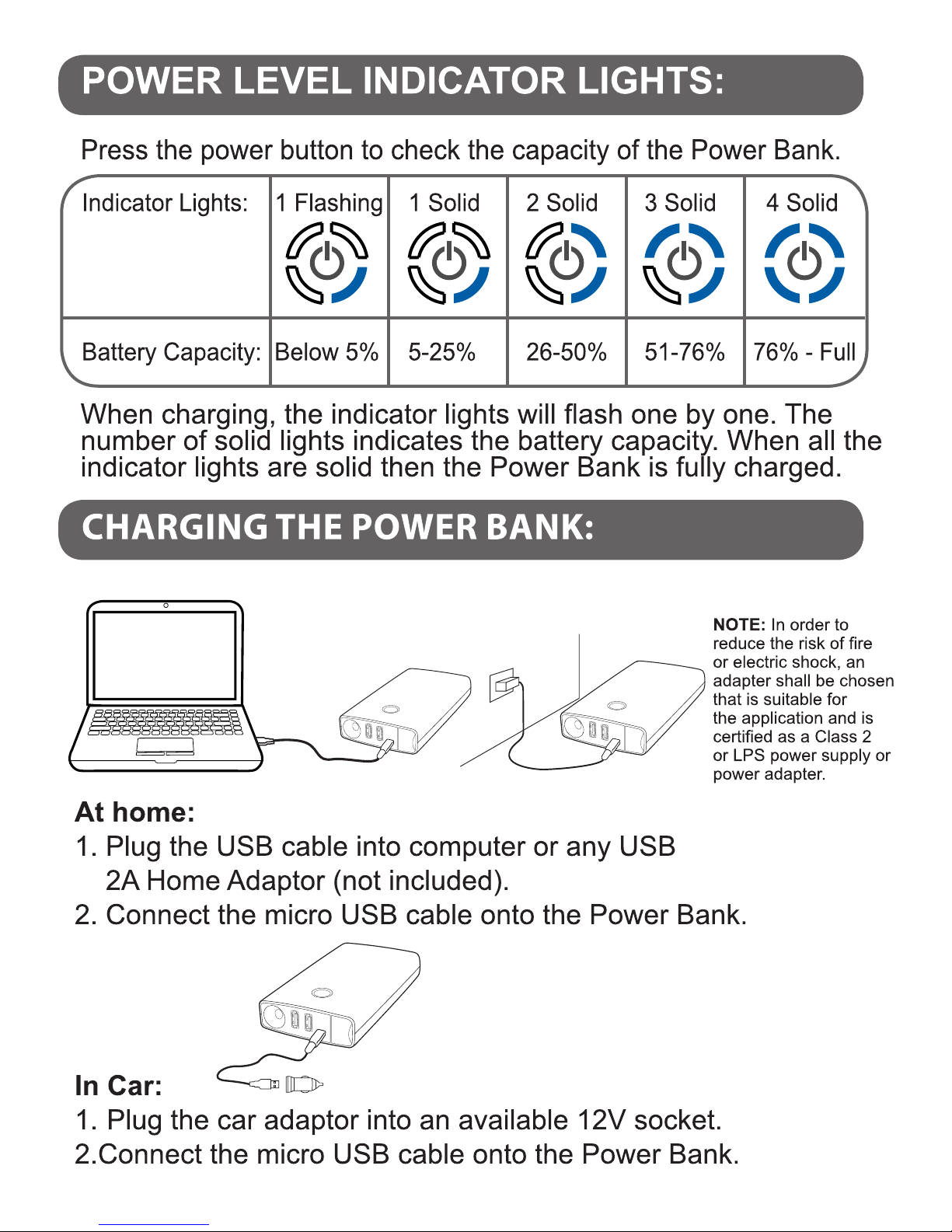 POWER LEVEL INDICATOR LIGHTS:

Press the power button to check the capacity of the Power Bank.

| Indicator Lights: | 1 Flashing | 1 Solid | 2 Solid | 3 Solid | 4 Solid |
|---|---|---|---|---|---|
| Battery Capacity: | Below 5% | 5-25% | 26-50% | 51-76% | 76% - Full |

When charging, the indicator lights will flash one by one. The number of solid lights indicates the battery capacity. When all the indicator lights are solid then the Power Bank is fully charged.

CHARGING THE POWER BANK:

NOTE: In order to reduce the risk of fire or electric shock, an adapter shall be chosen that is suitable for the application and is certified as a Class 2 or LPS power supply or power adapter.

At home:
1. Plug the USB cable into computer or any USB 2A Home Adaptor (not included).
2. Connect the micro USB cable onto the Power Bank.

In Car:
1. Plug the car adaptor into an available 12V socket.
2.Connect the micro USB cable onto the Power Bank.