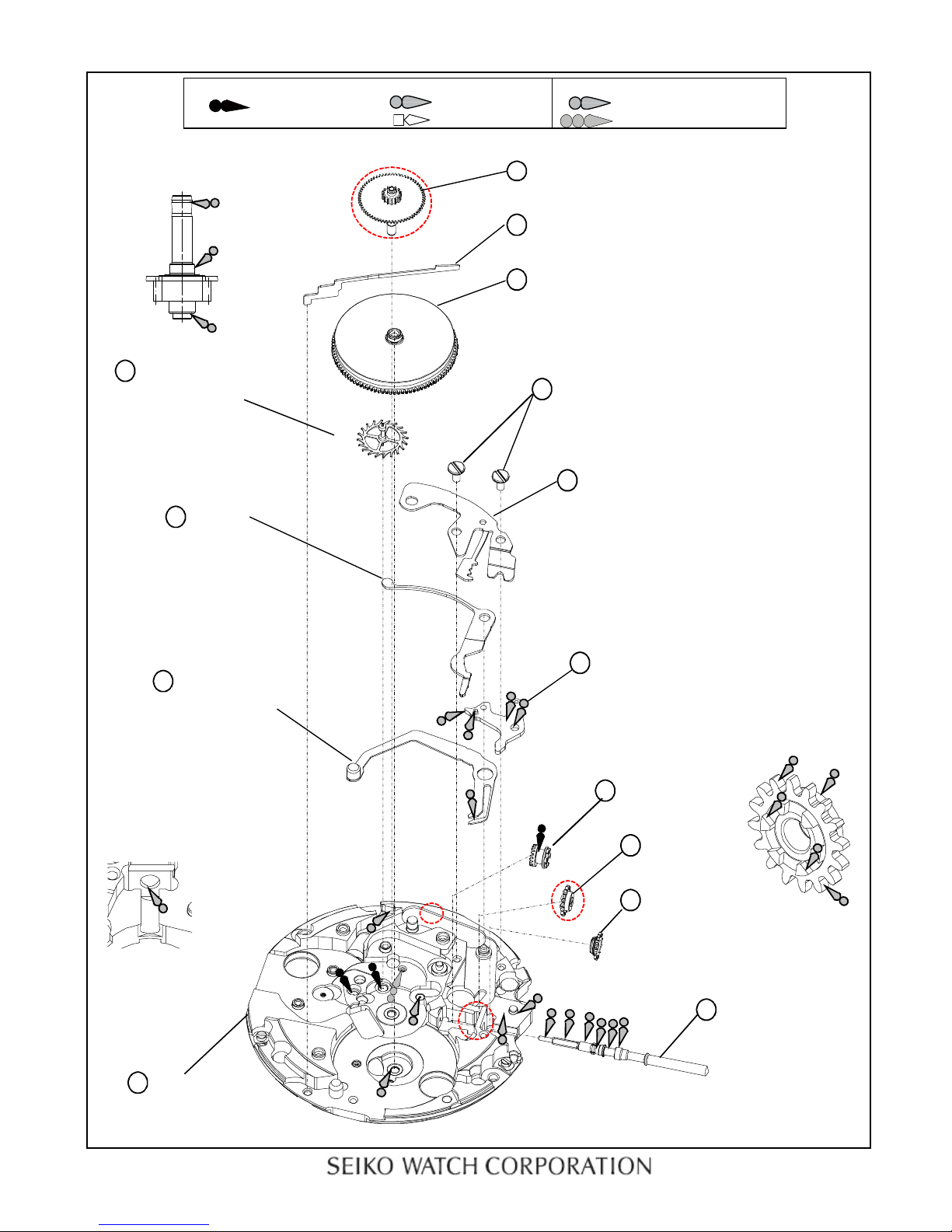 SEIKO WATCH CORPORATION