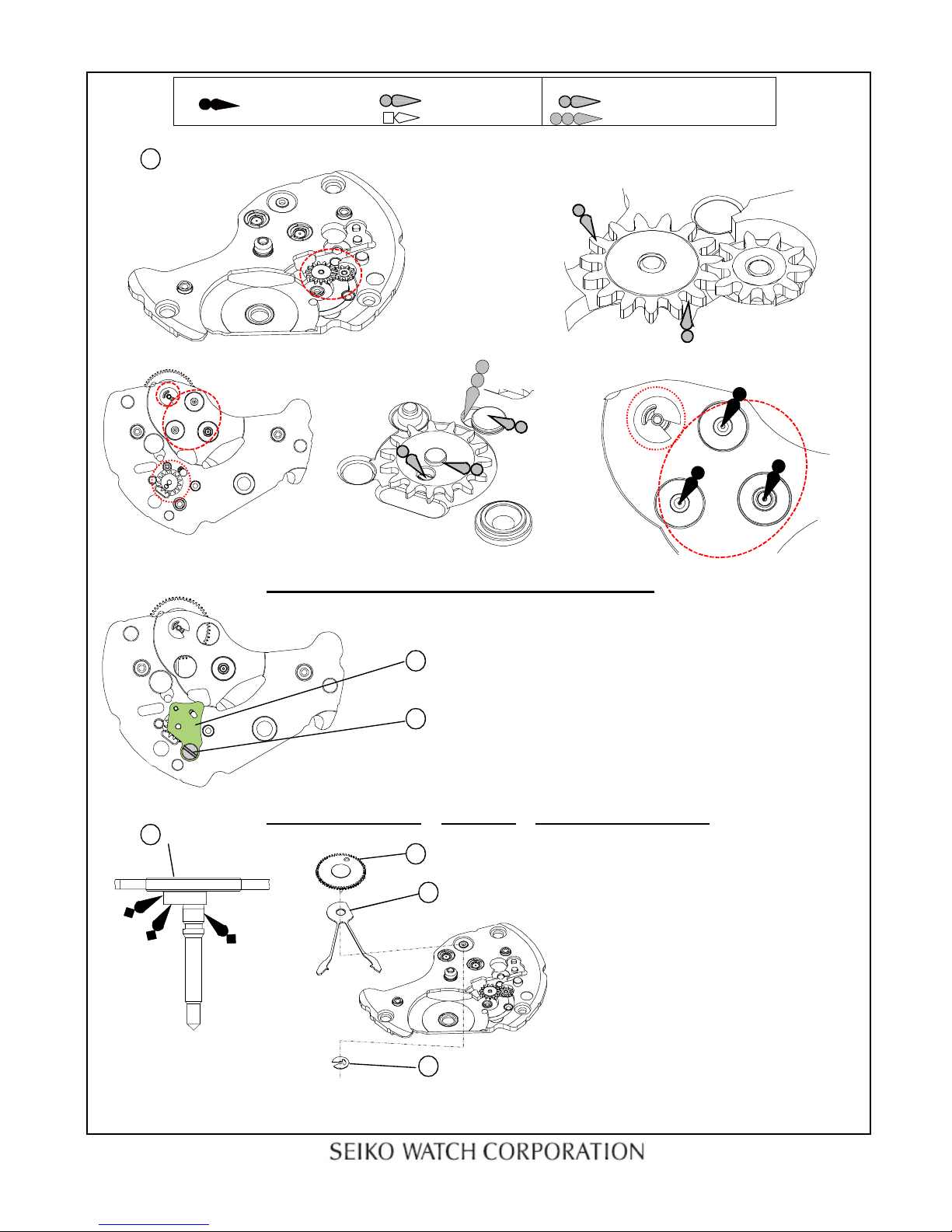 SEIKO WATCH CORPORATION