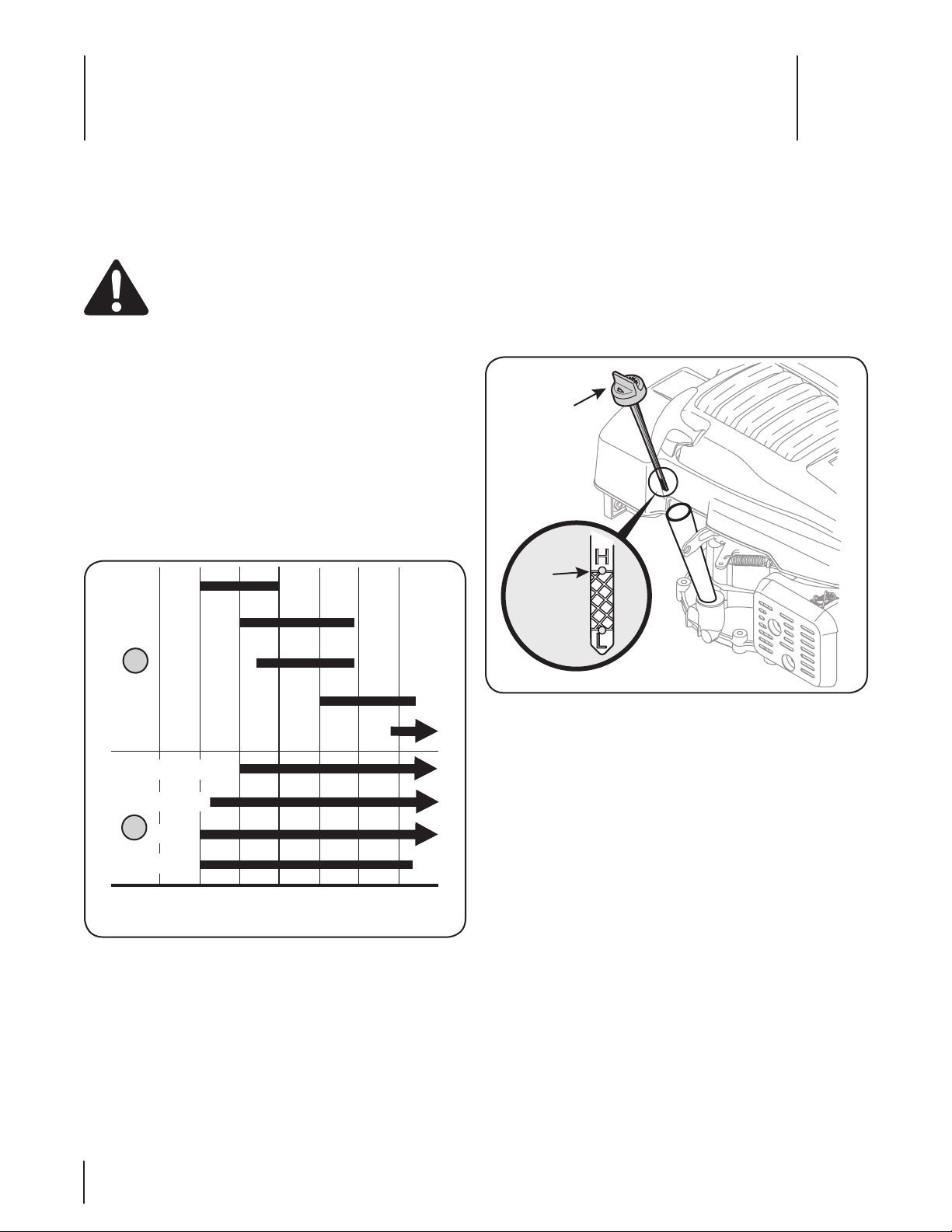 H

L