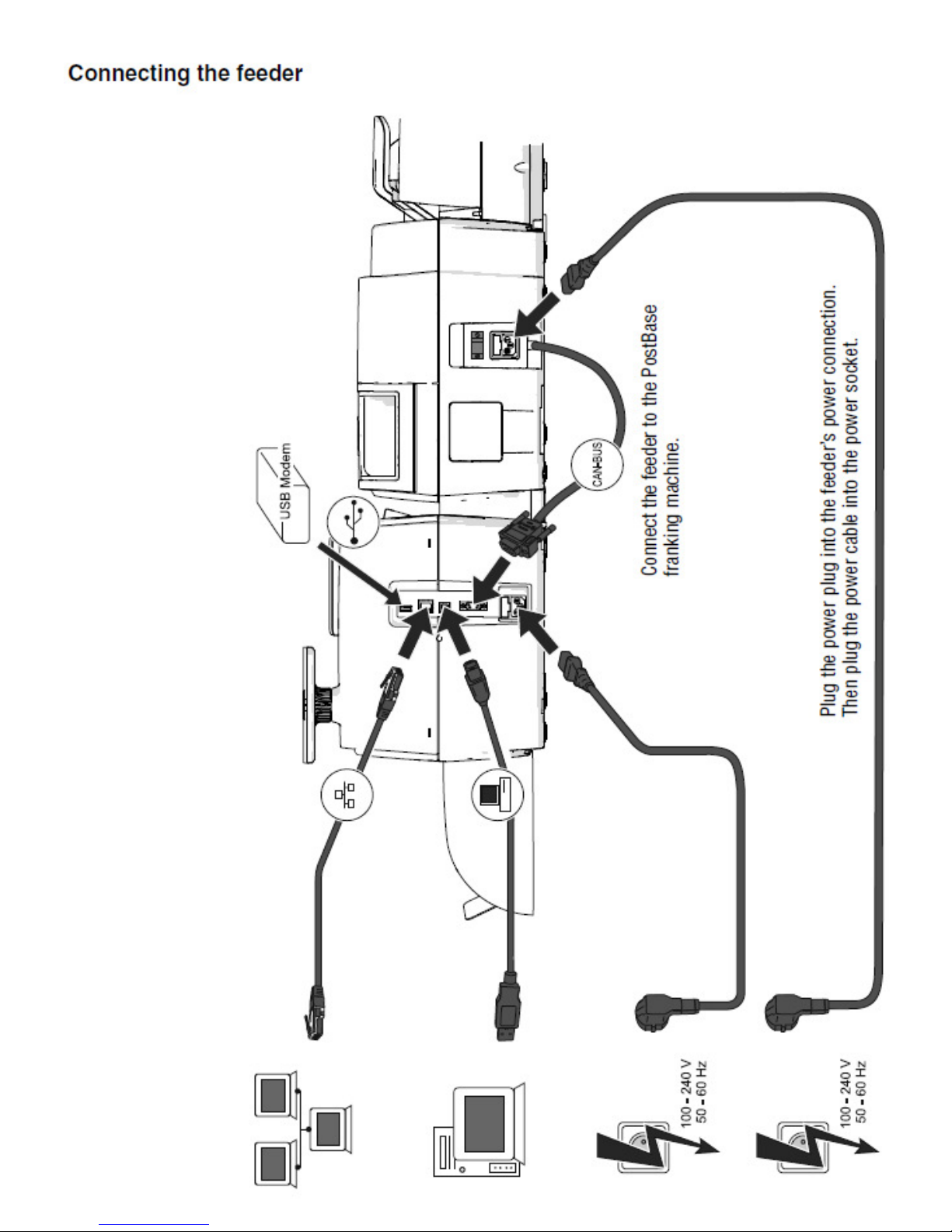 Connecting the feeder

USB Modem

CAN-BUS

Connect the feeder to the PostBase franking machine.

Plug the power plug into the feeder's power connection. Then plug the power cable into the power socket.

100 - 240 V
50 - 60 Hz

100 - 240 V
50 - 60 Hz