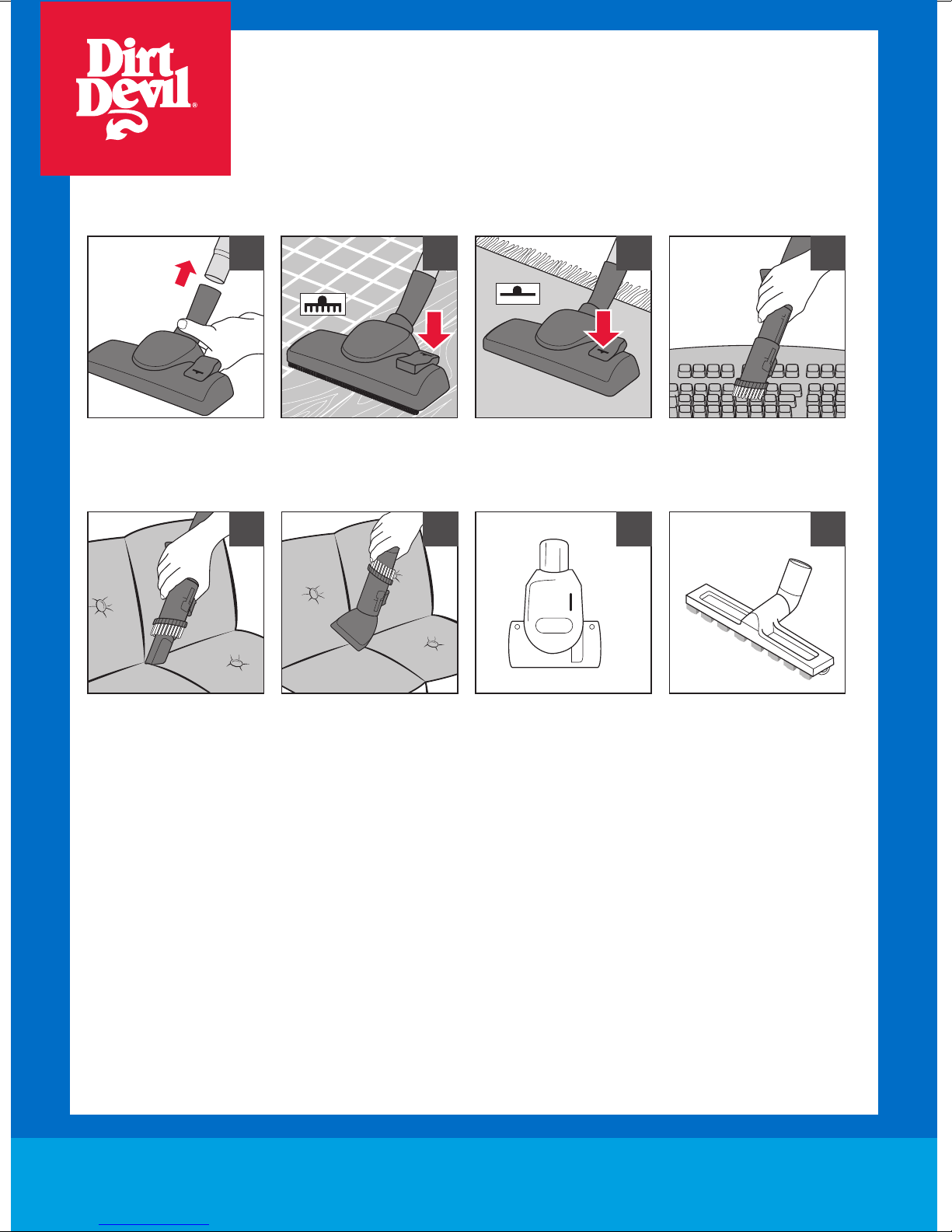 Dirt Devil®