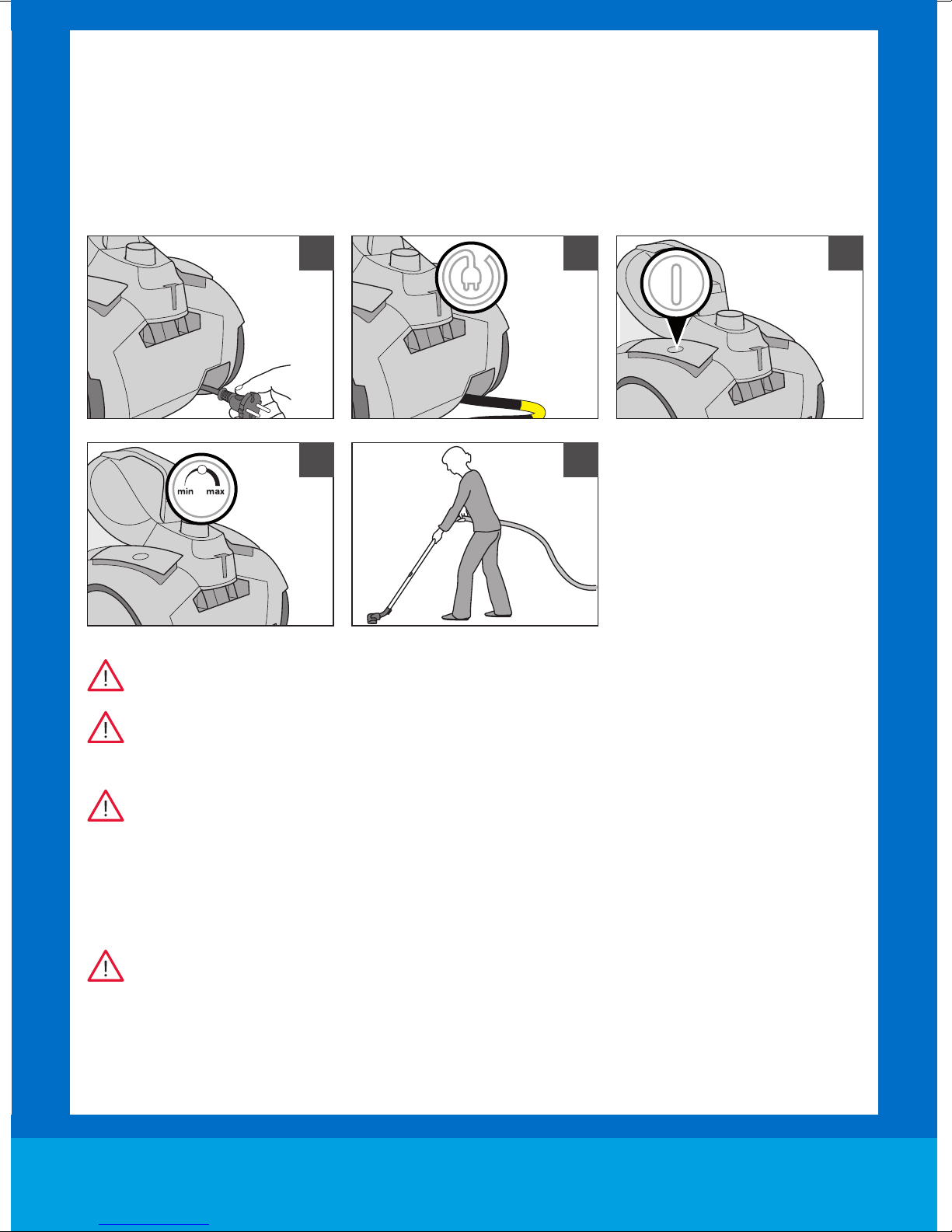 min max