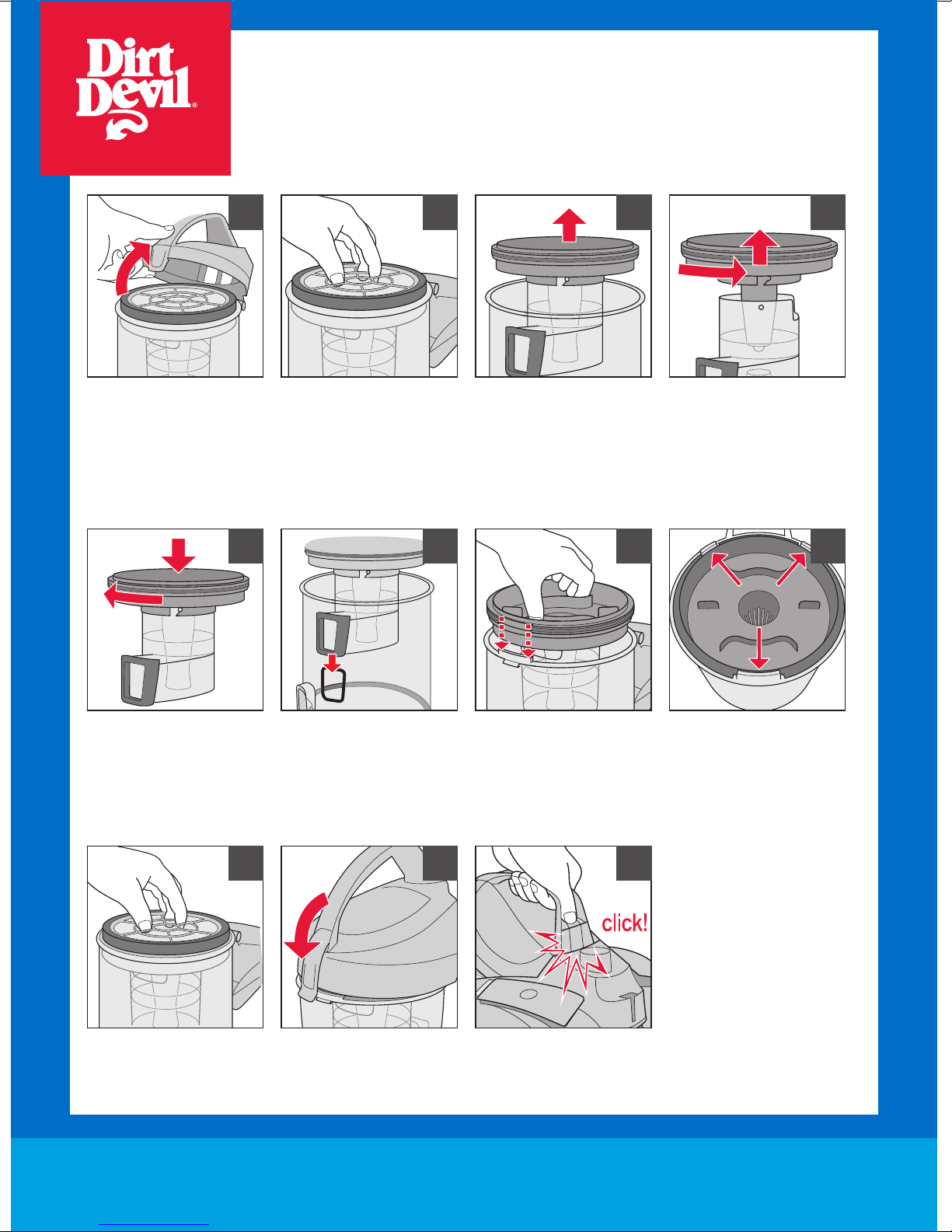 Dirt Devil®

click!