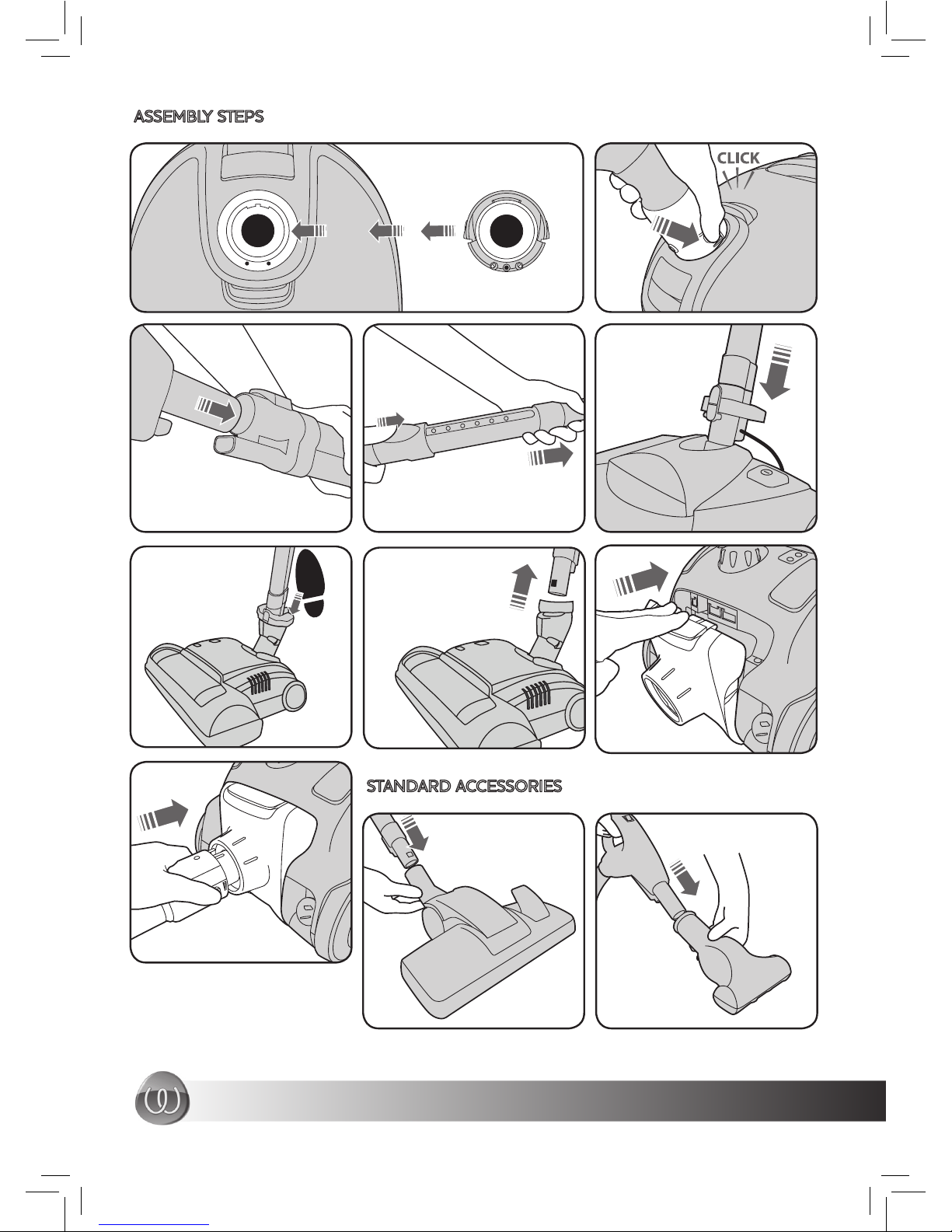 ASSEMBLY STEPS

CLICK

STANDARD ACCESSORIES