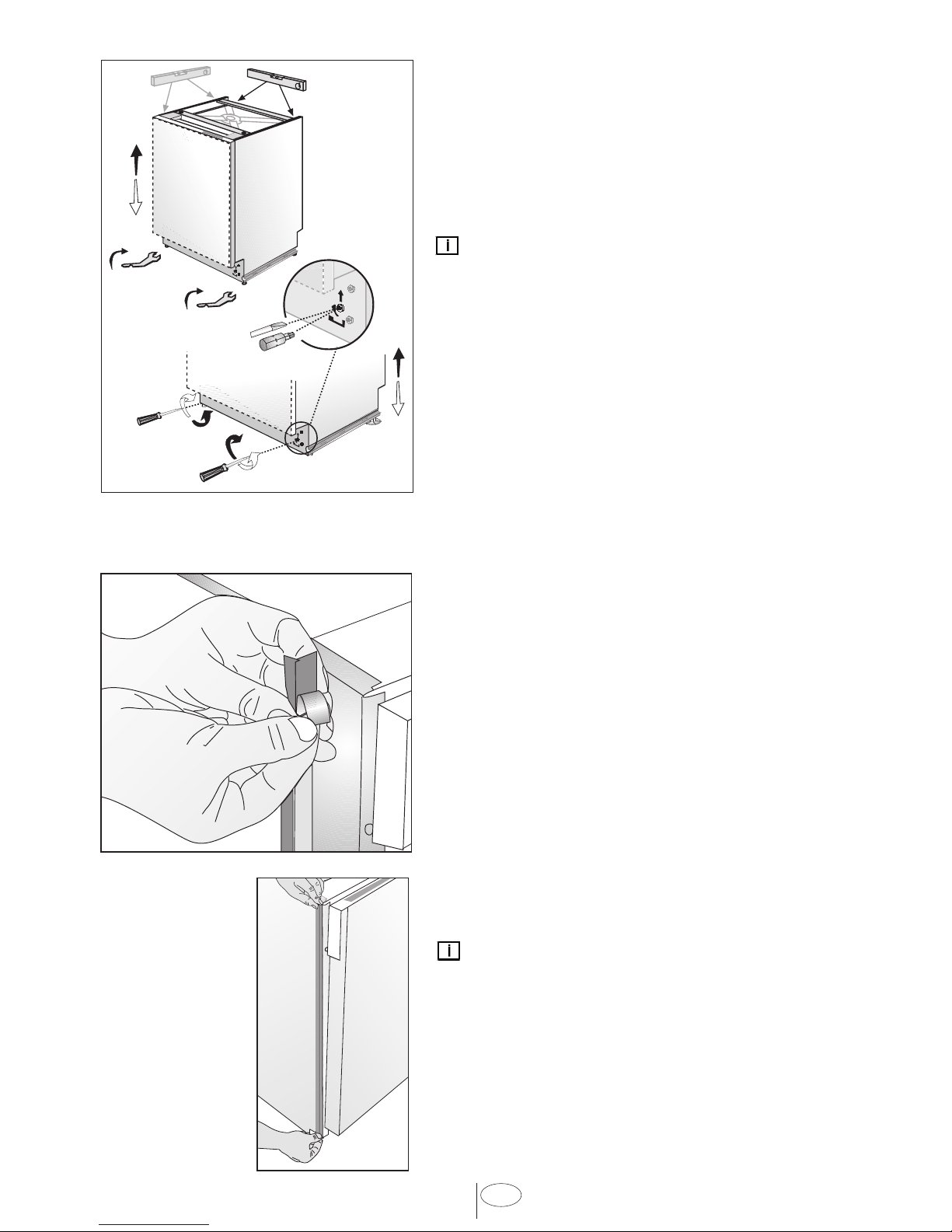 i

i