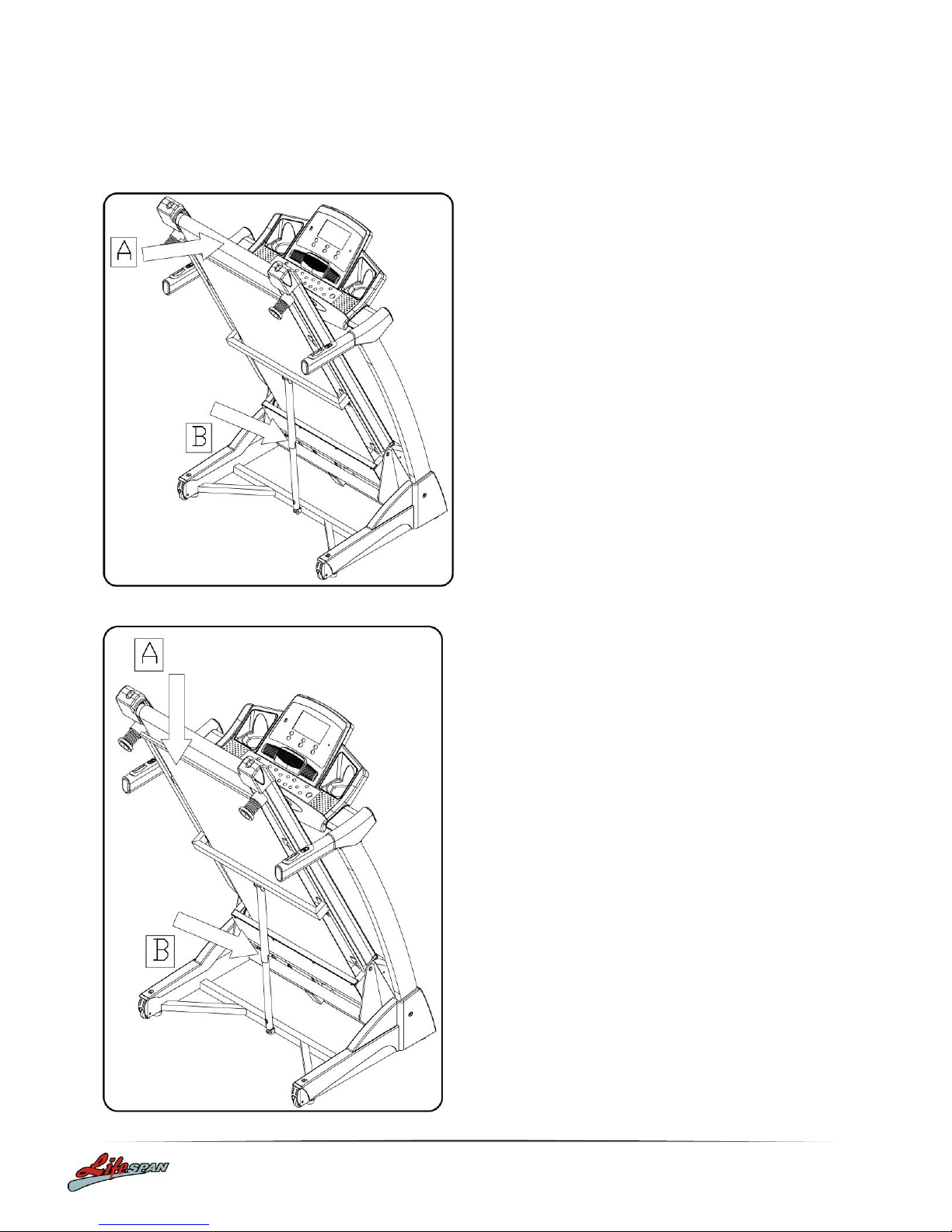 A

B

A

B

LifeSPAN