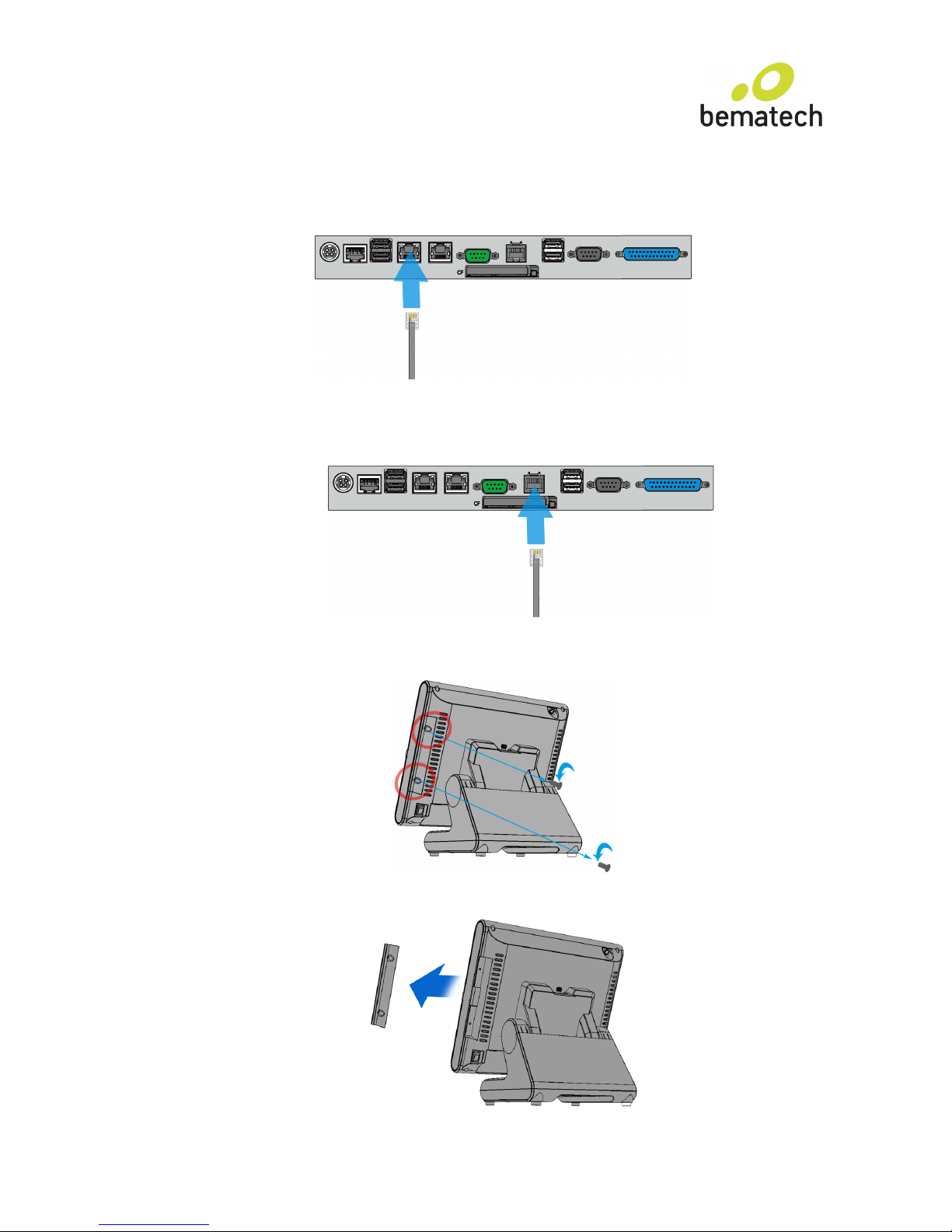 bematech

CF

CF