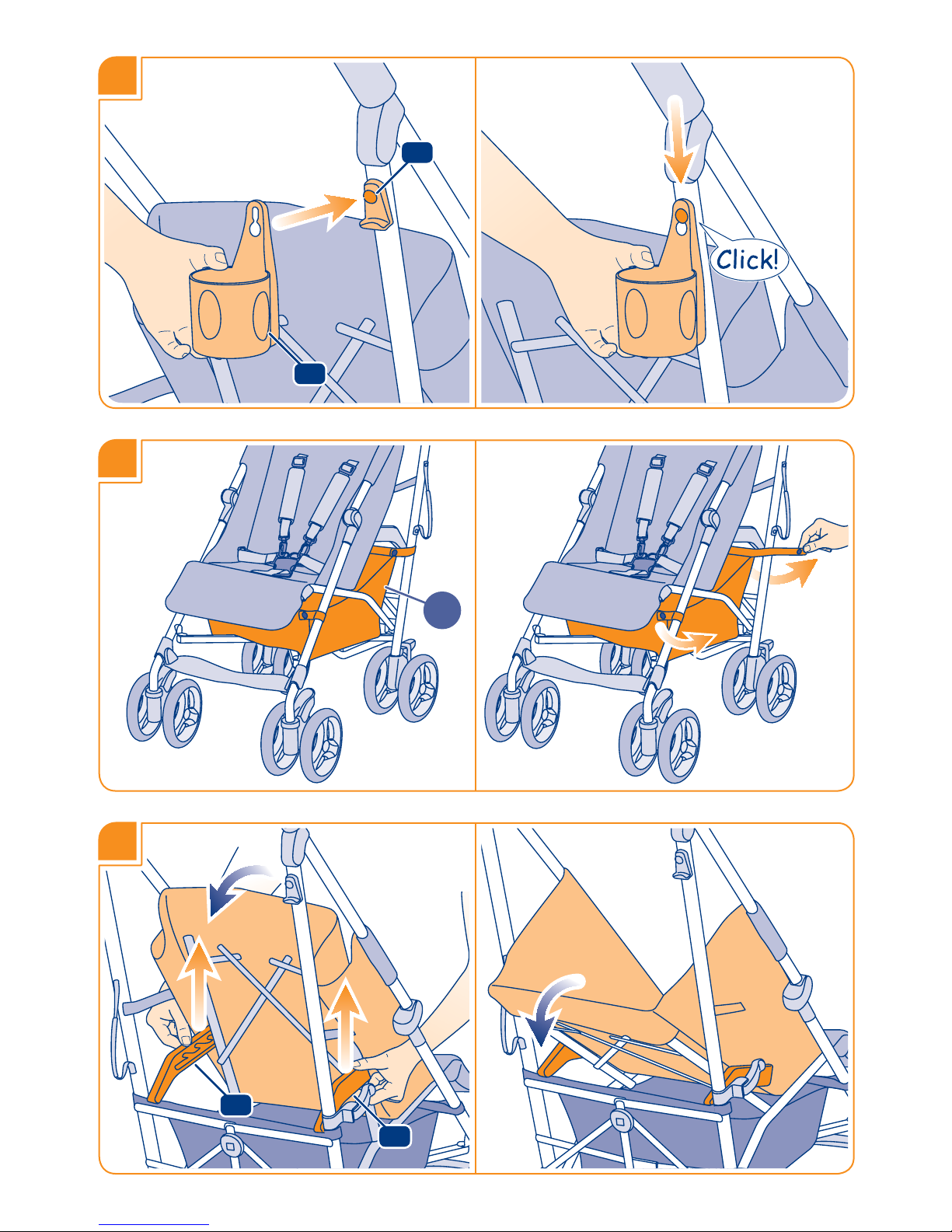 Click!