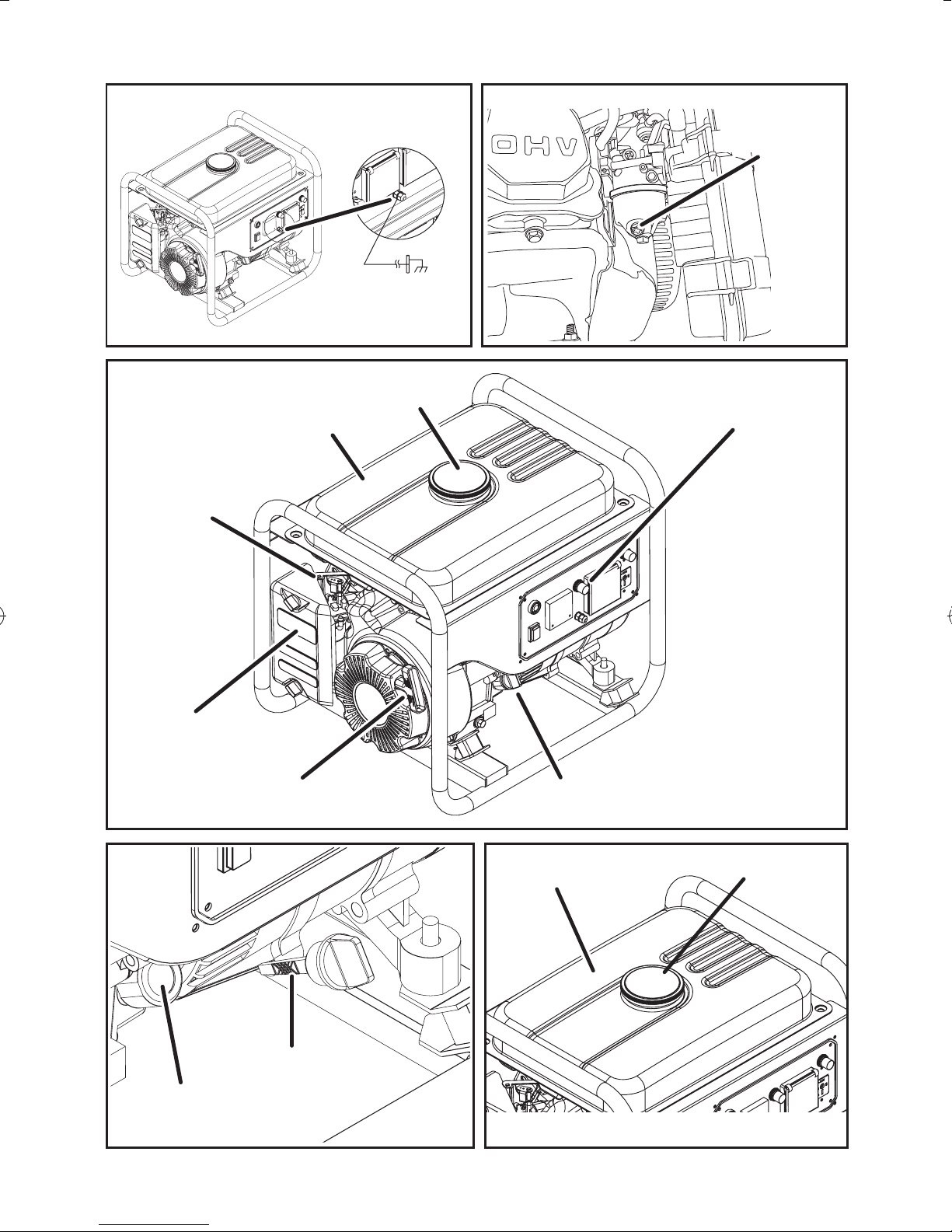 OHV