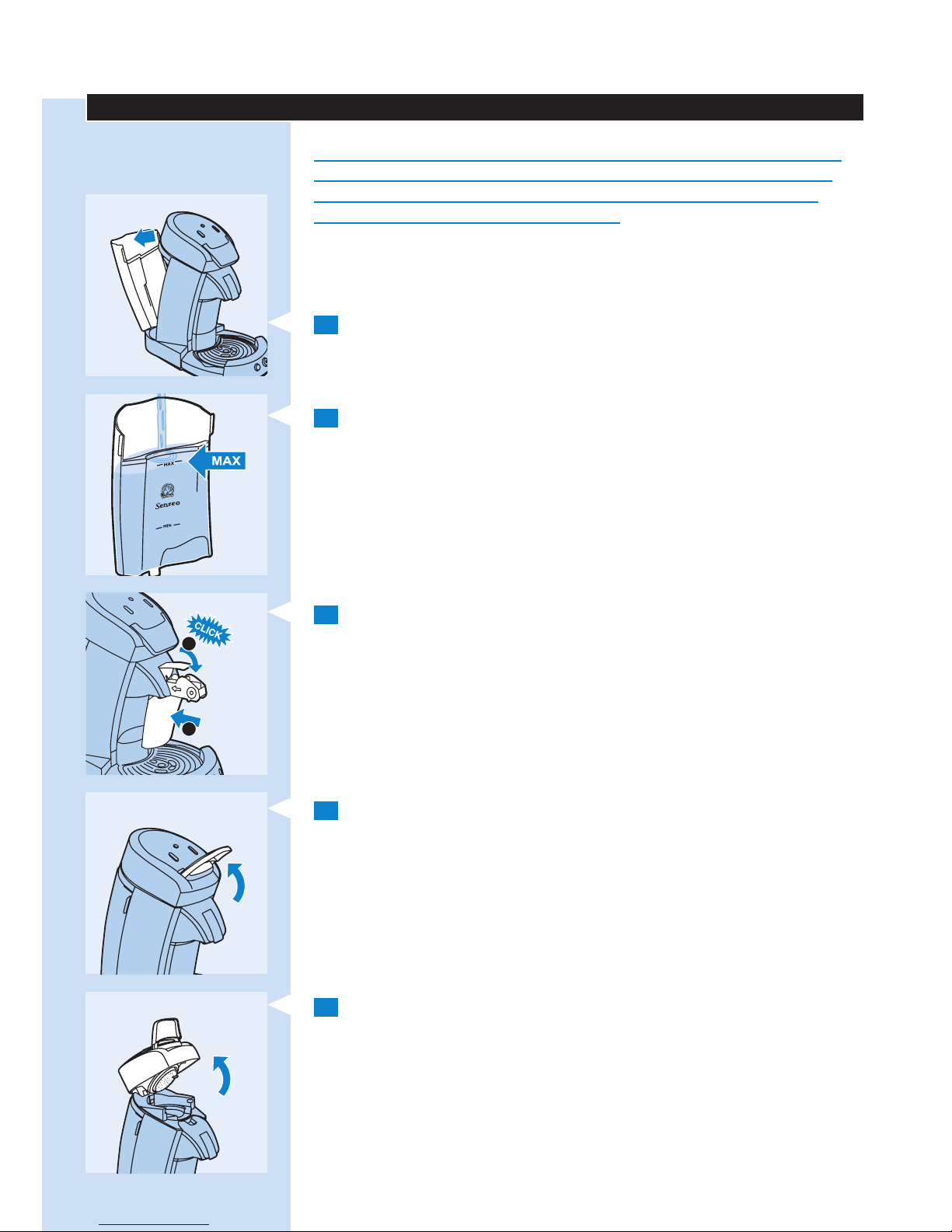 MAX

MAX

Senseo

MIN

CLICK