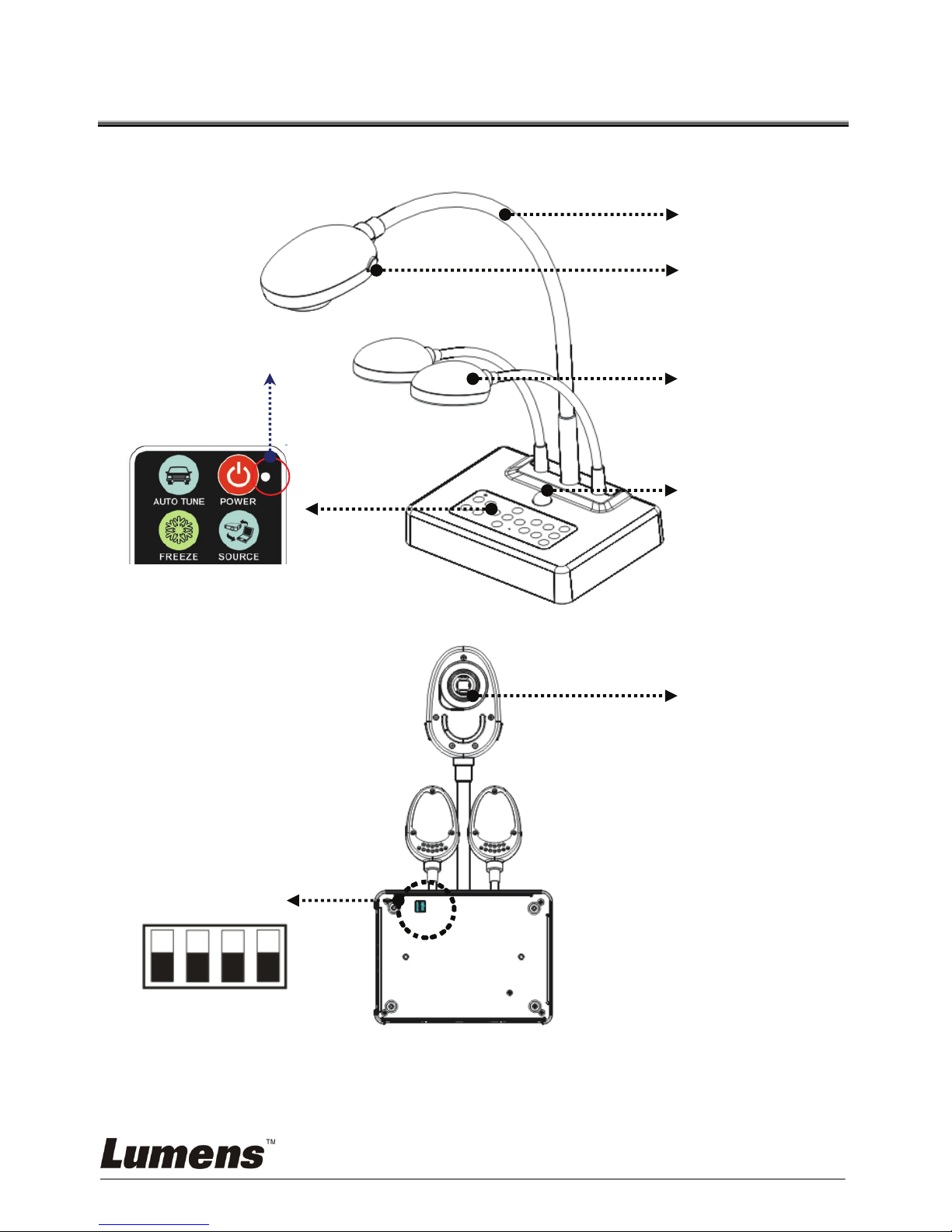 AUTO TUNE
POWER
FREEZE
SOURCE

Lumens™