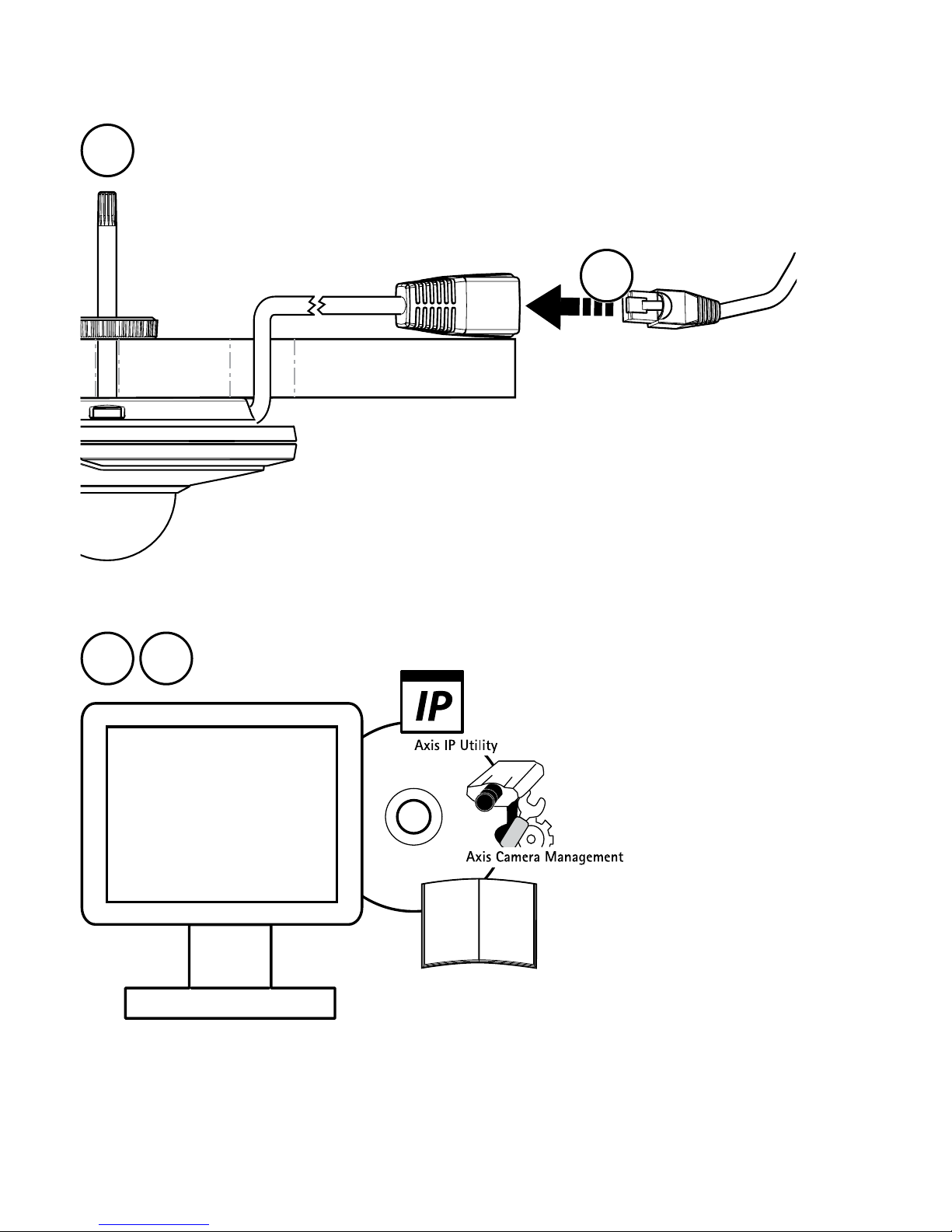 IP

Axis IP Utility

Axis Camera Management