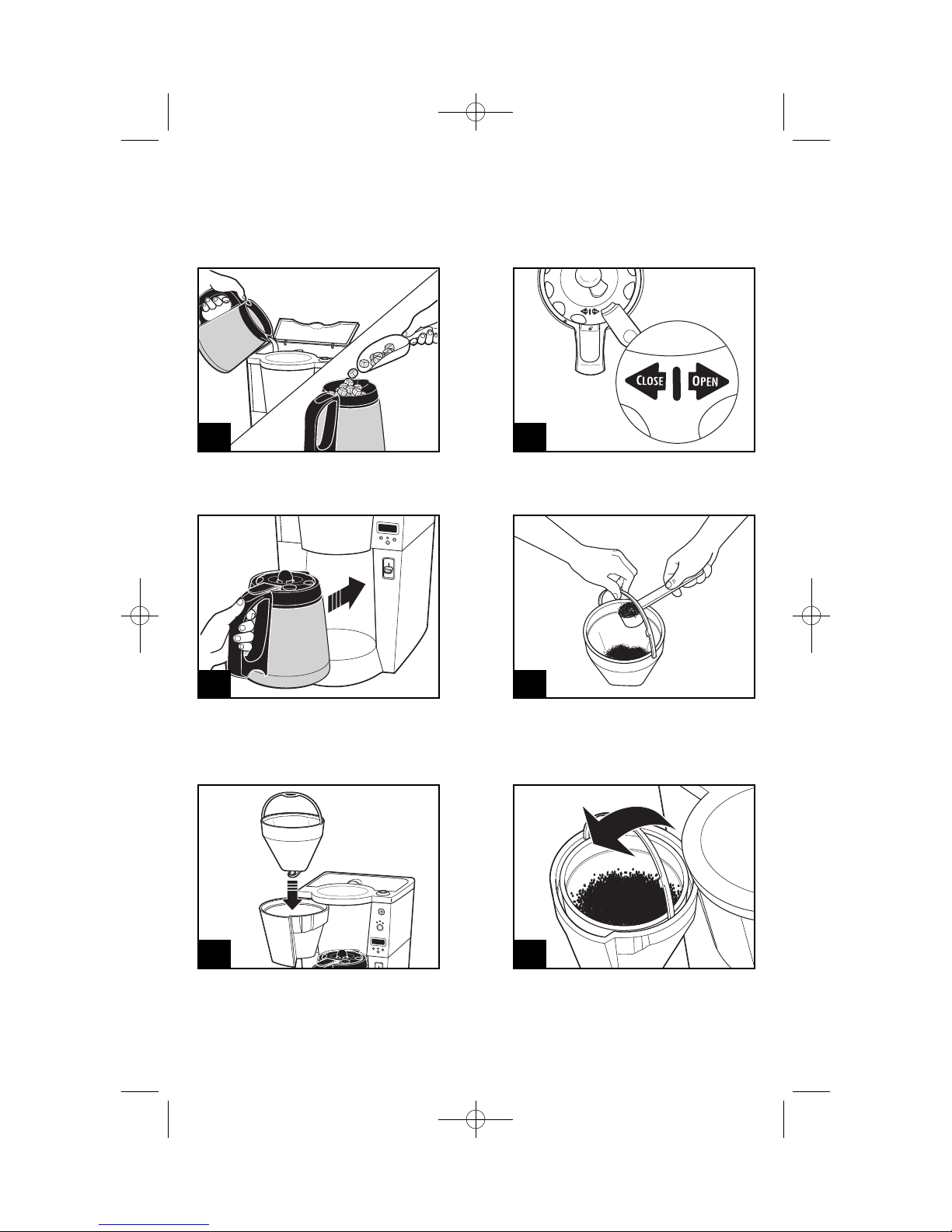 CLOSE

OPEN