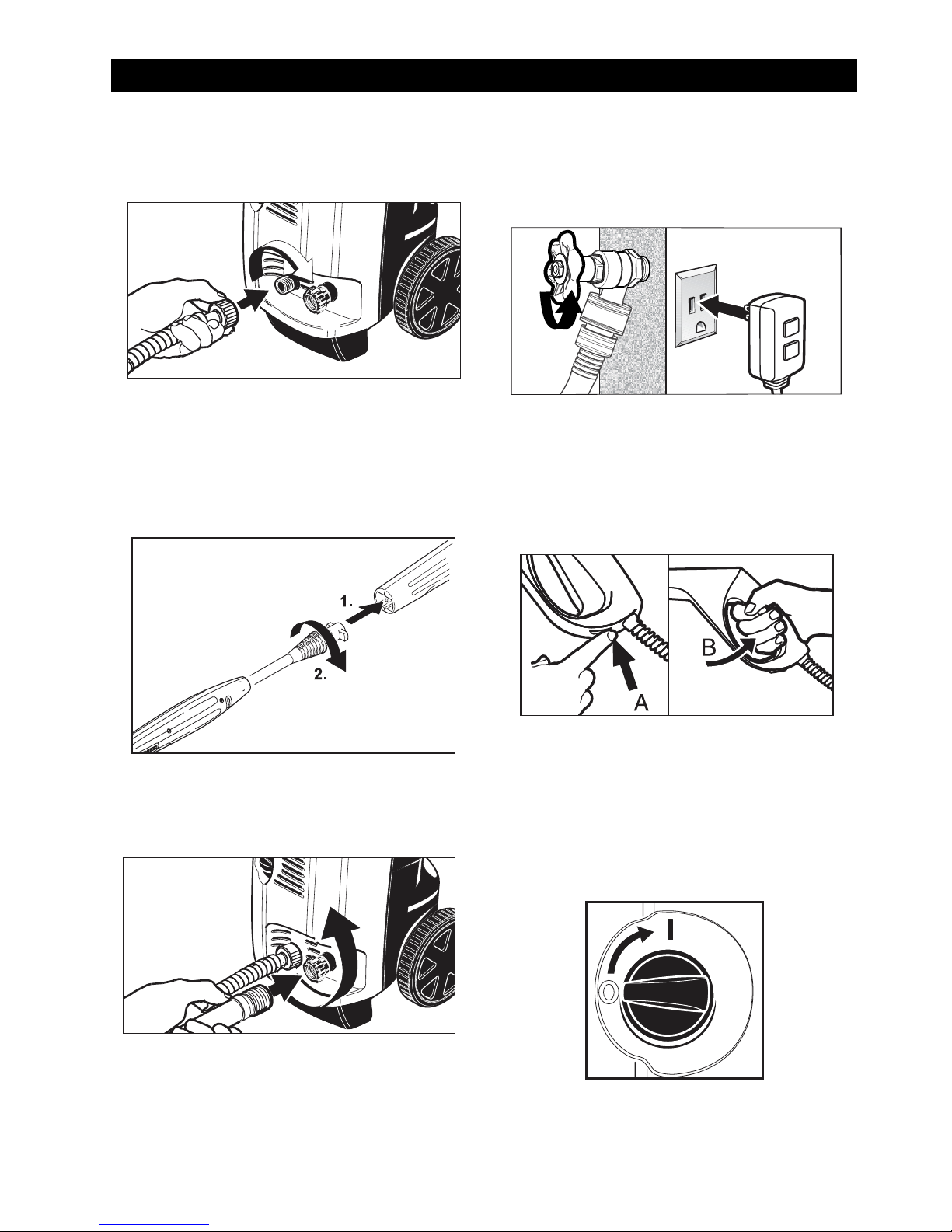 1.
2.
B
A
I