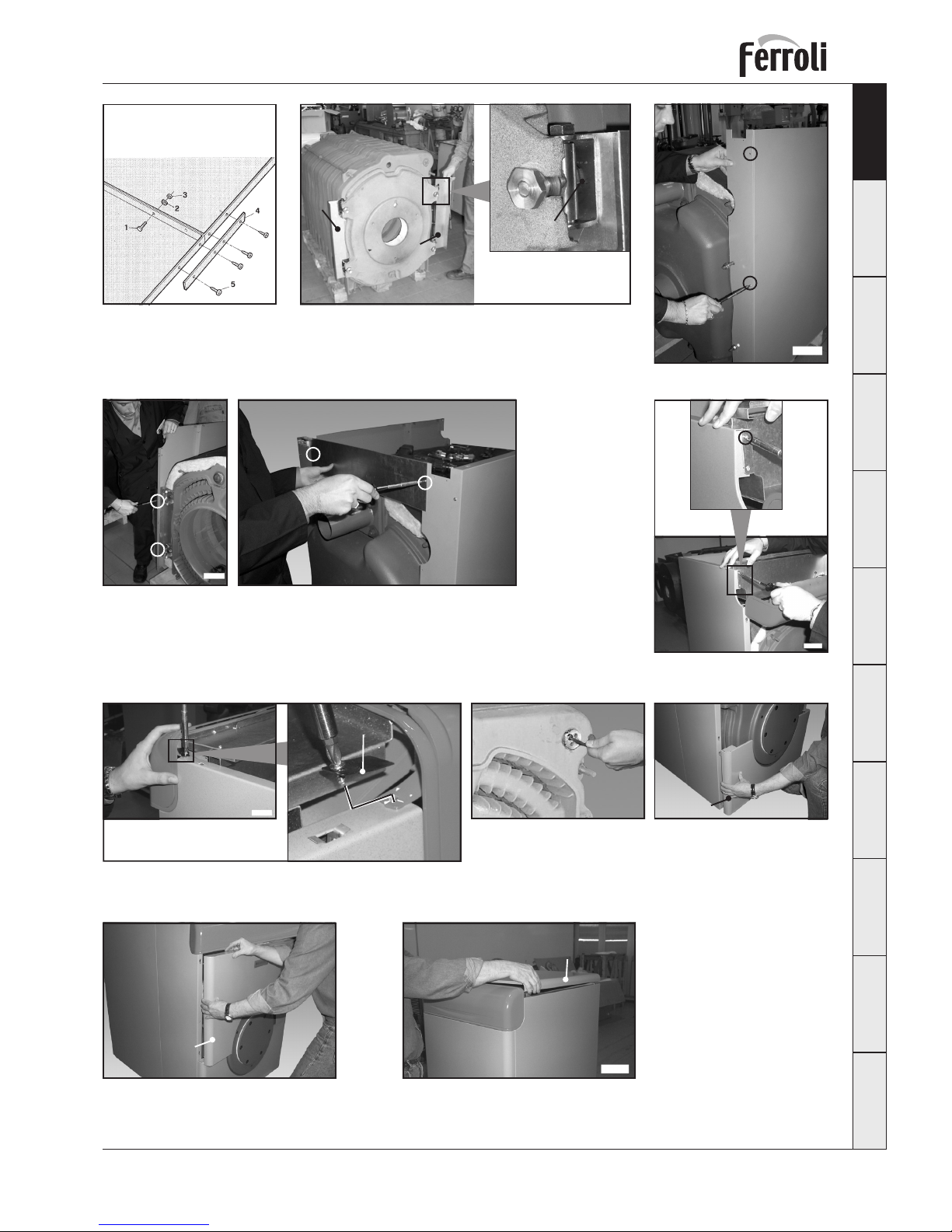 Ferroli

3
2
1
4
5