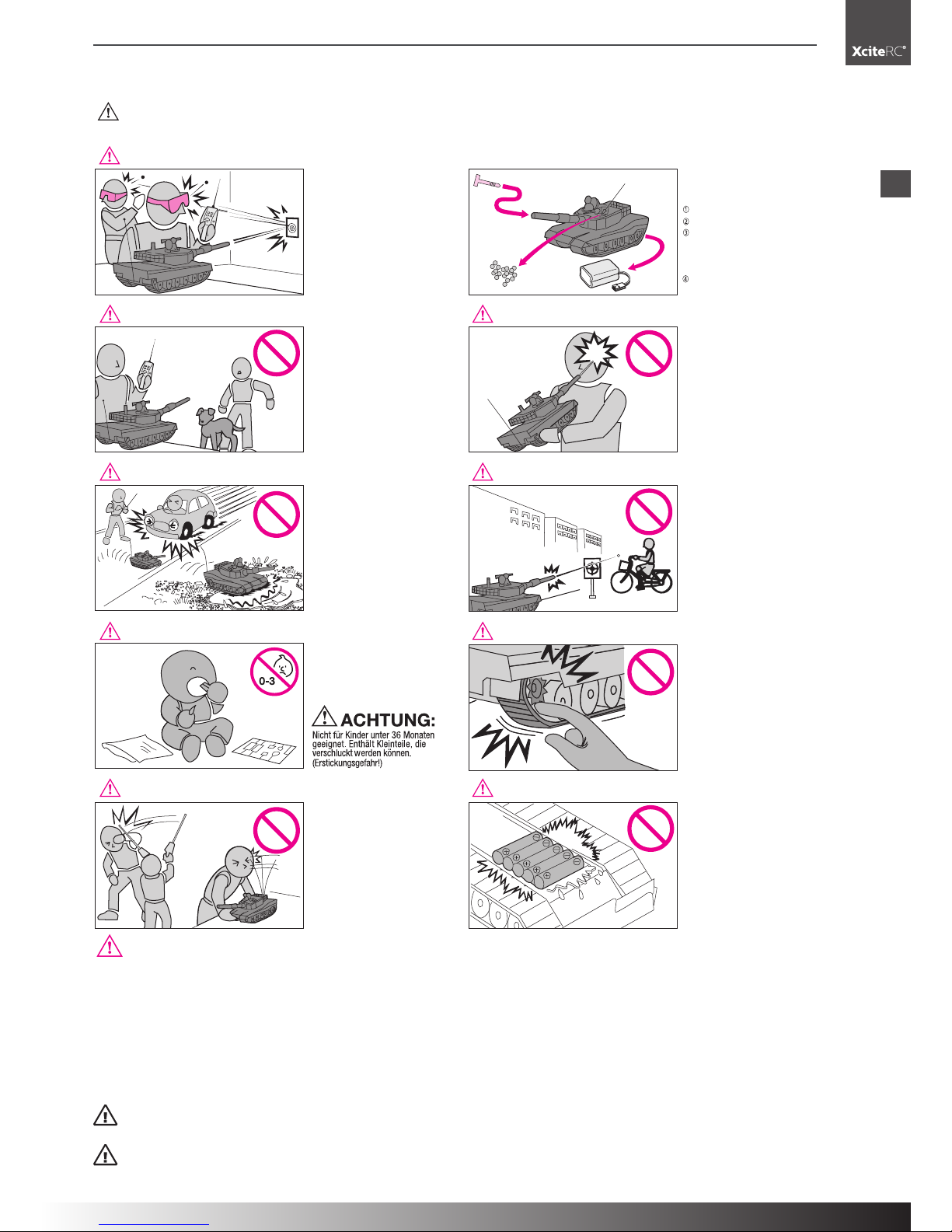 XciteRC®

①
②
③
④

0-3

ACHTUNG:
Nicht für Kinder unter 36 Monaten geeignet. Enthält Kleinteile, die verschluckt werden können. (Erstickungsgefahr!)