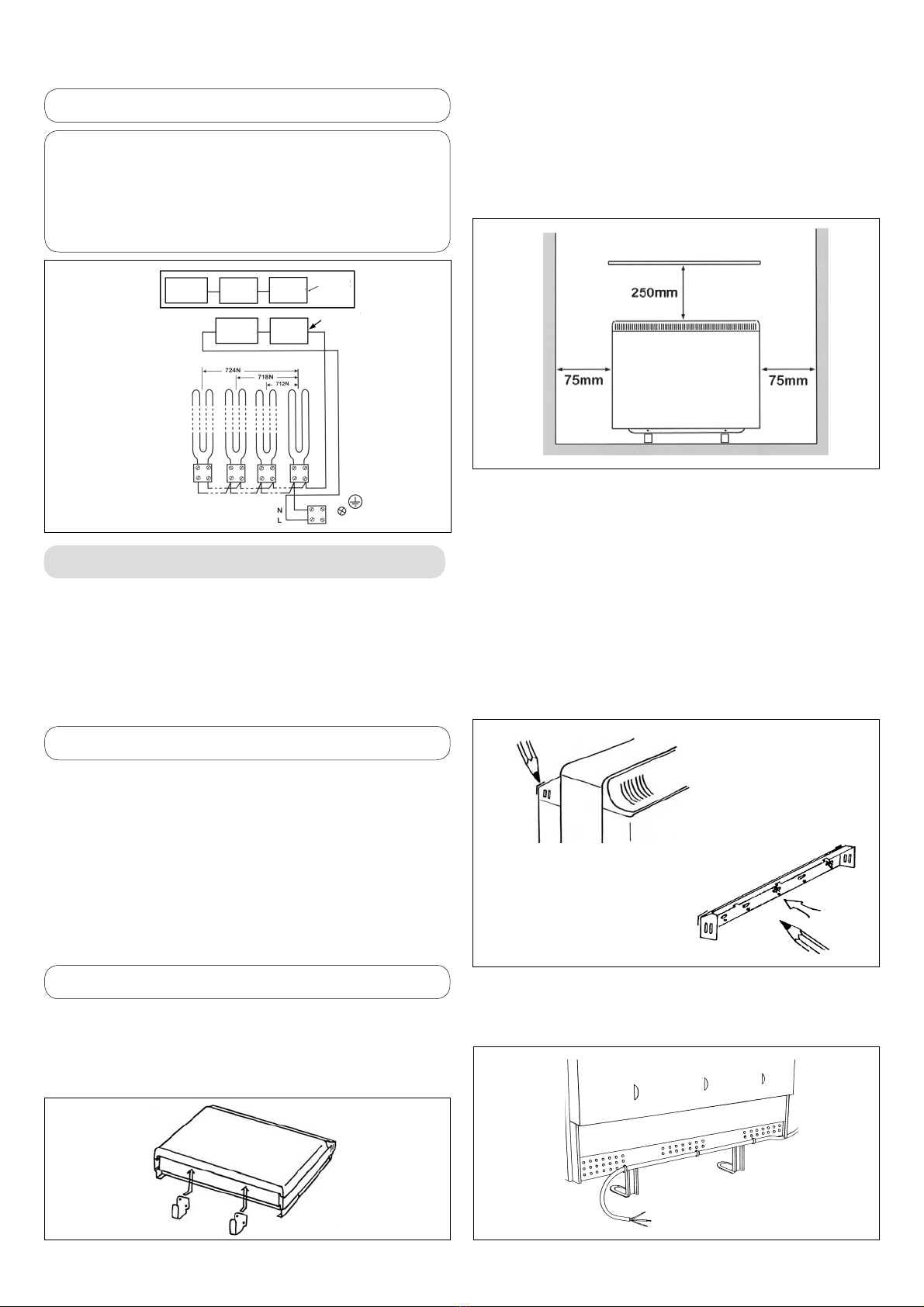 724N
718N
712N
N
L
250mm
75mm
75mm