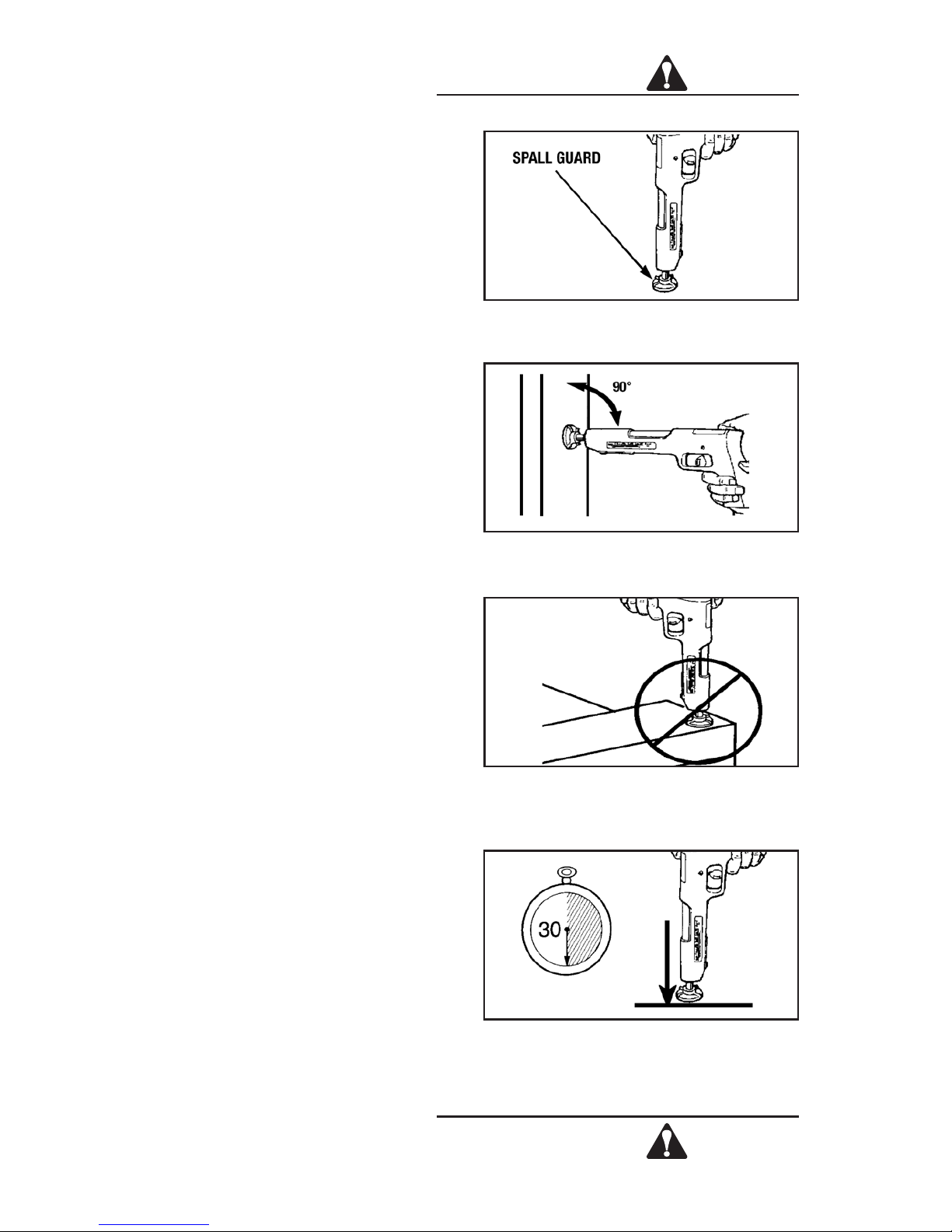 SPALL GUARD

90°

30