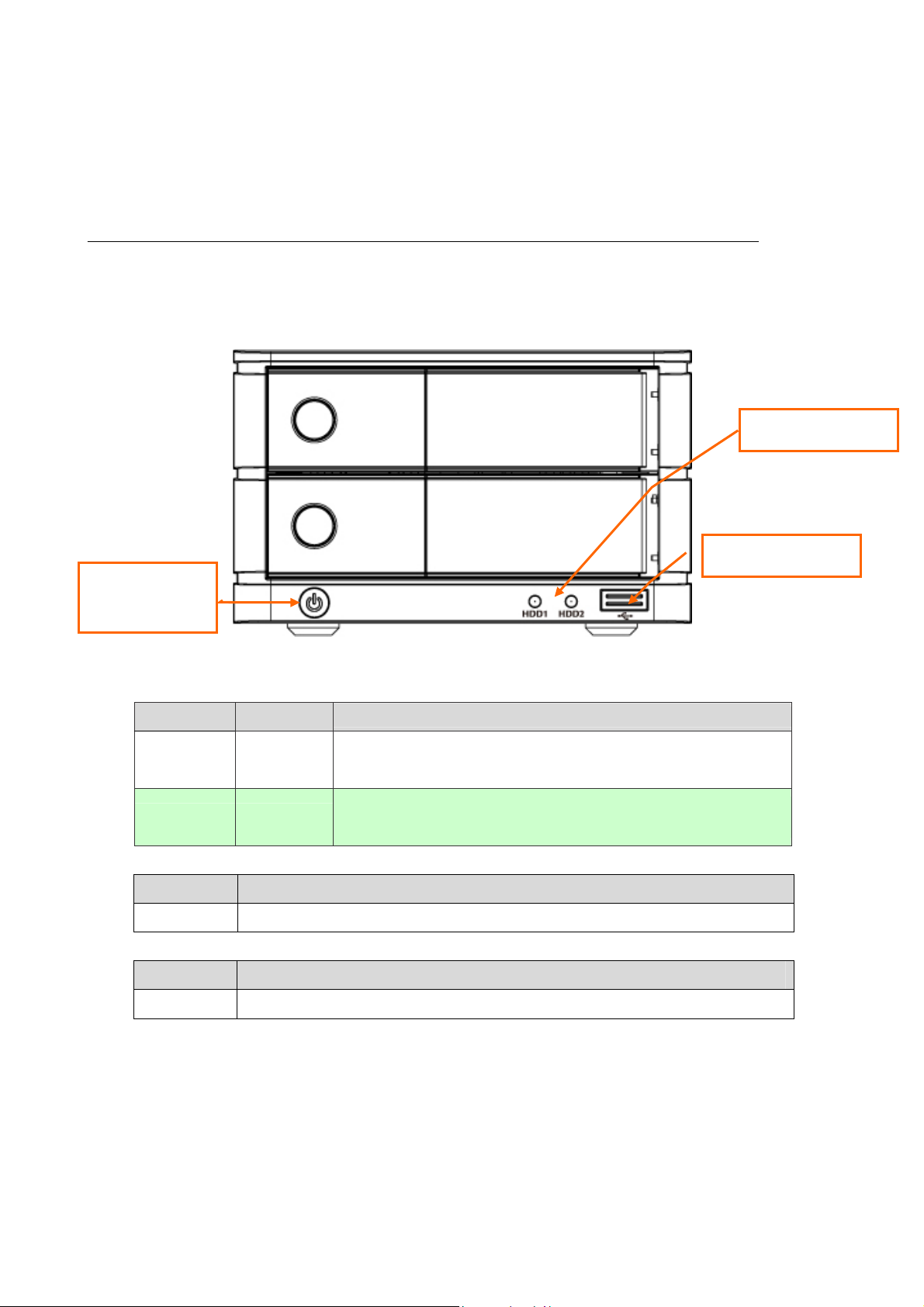 HDD1 HDD2