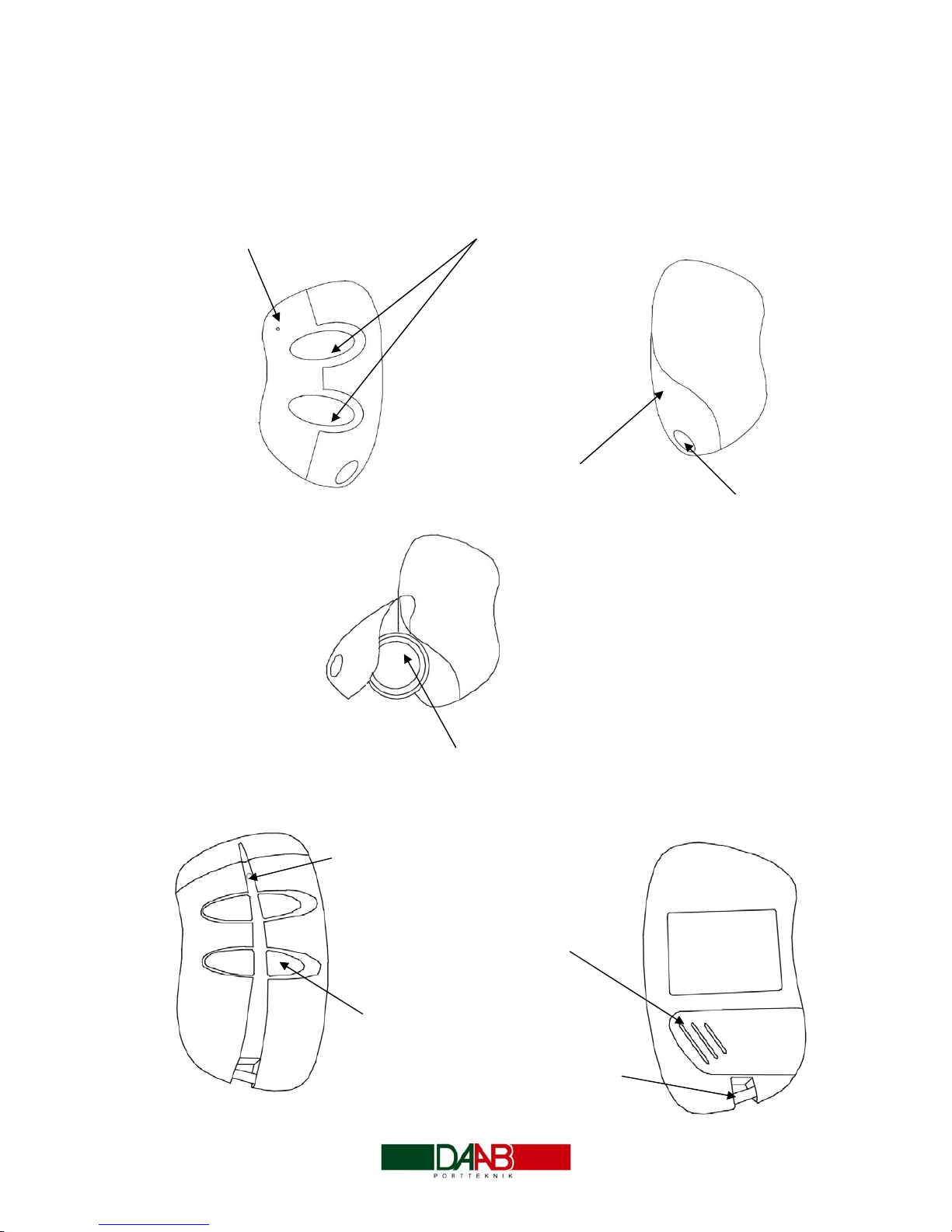 DAAB
PORTTEKNIK