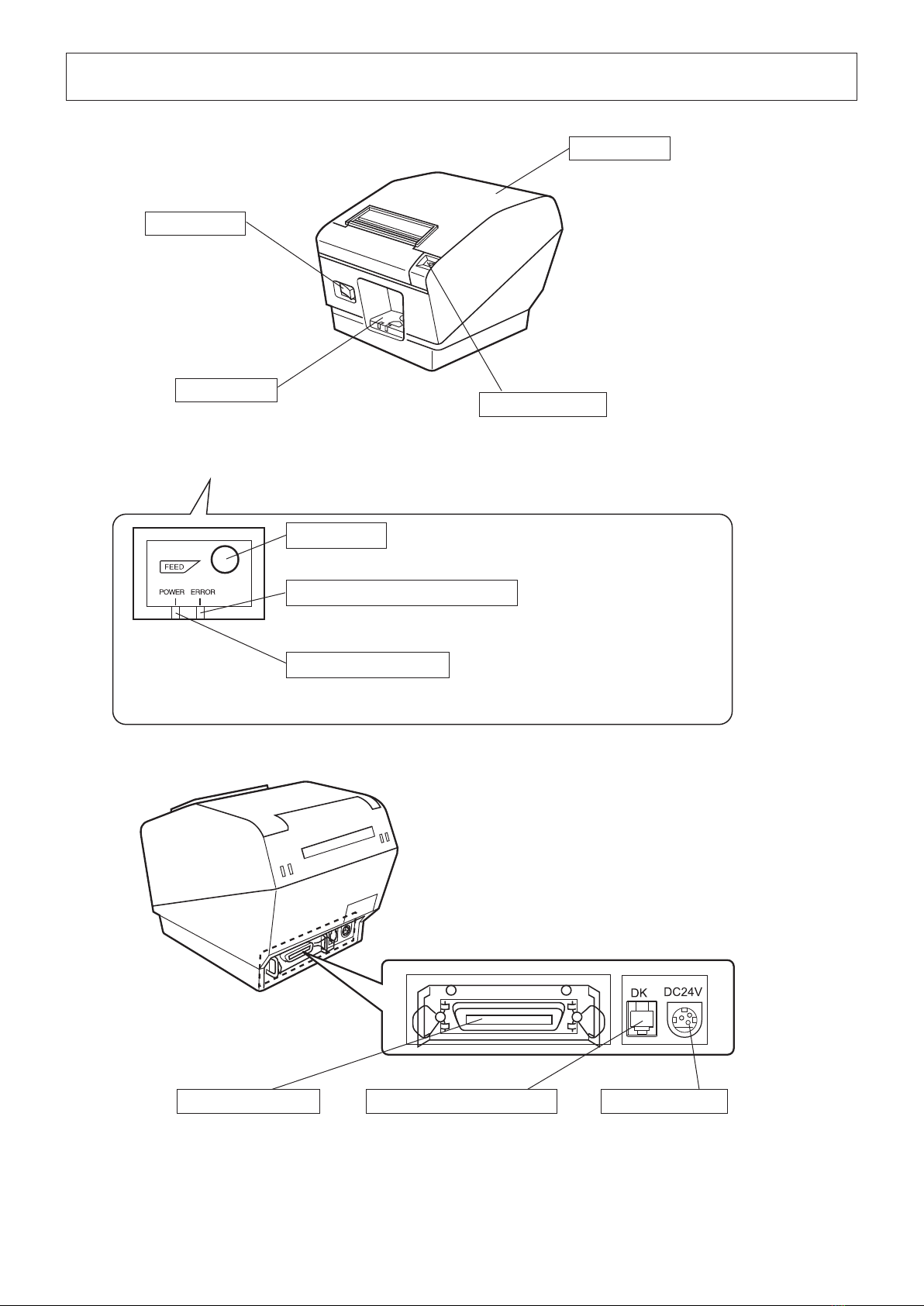 FEED

POWER ERROR

DK

DC24V