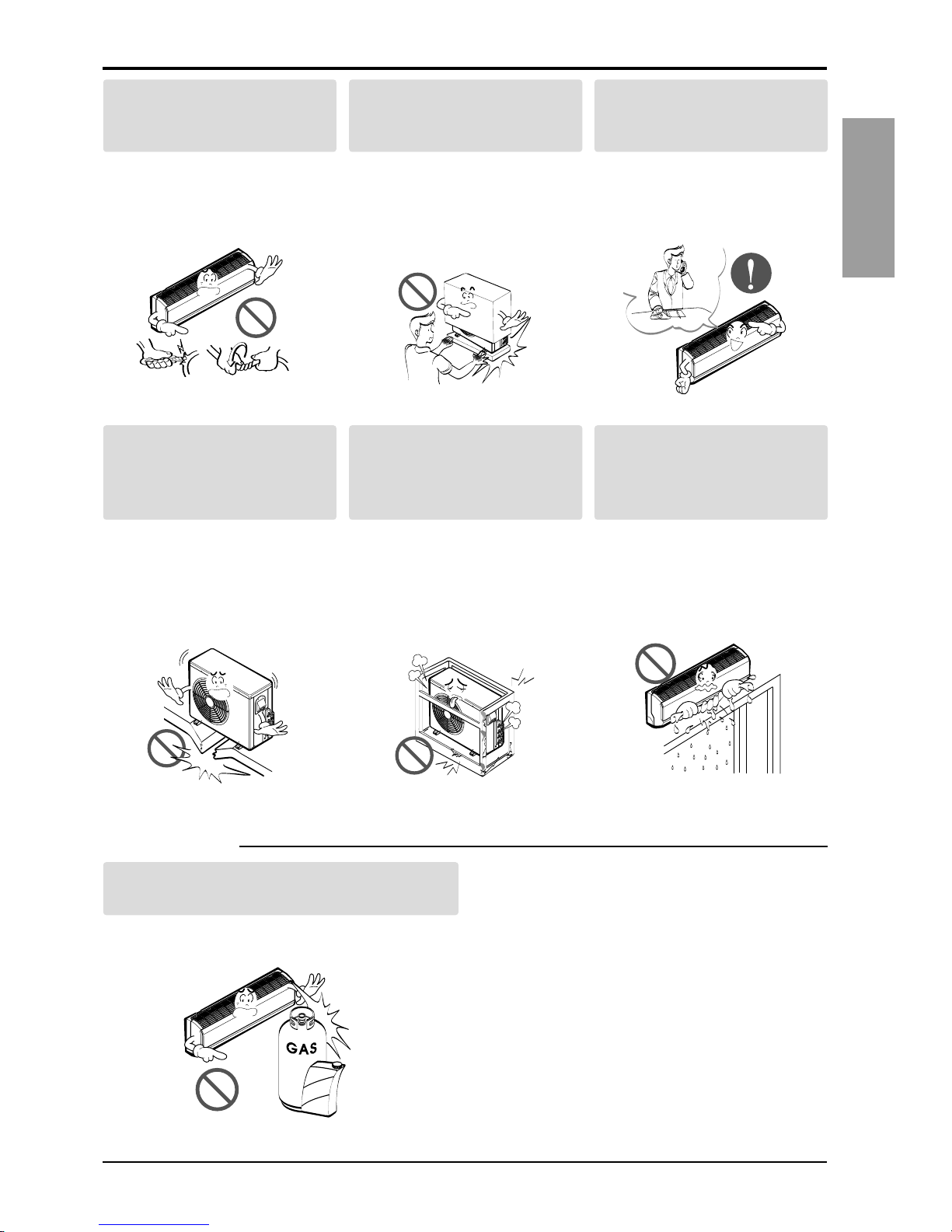 GAS