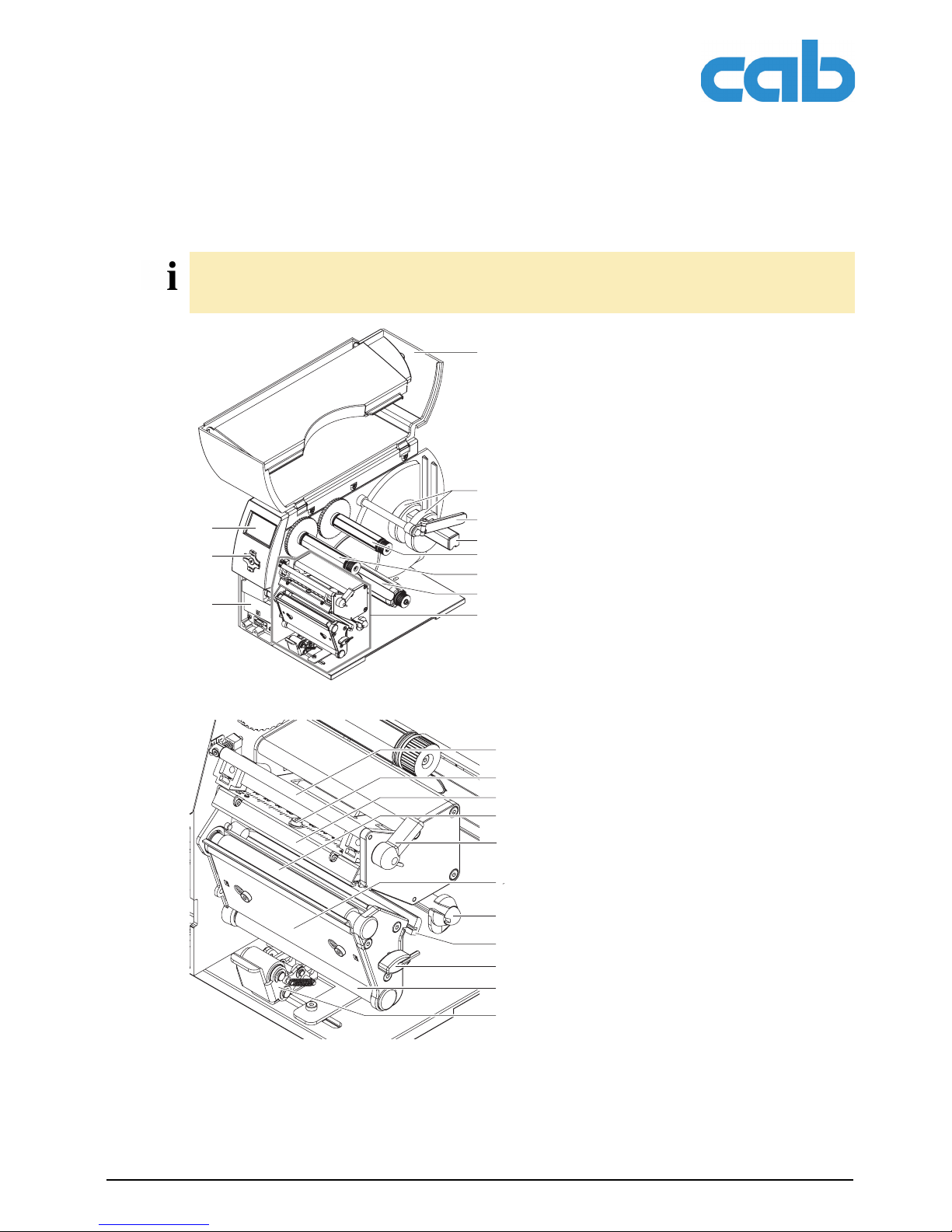 cab

i