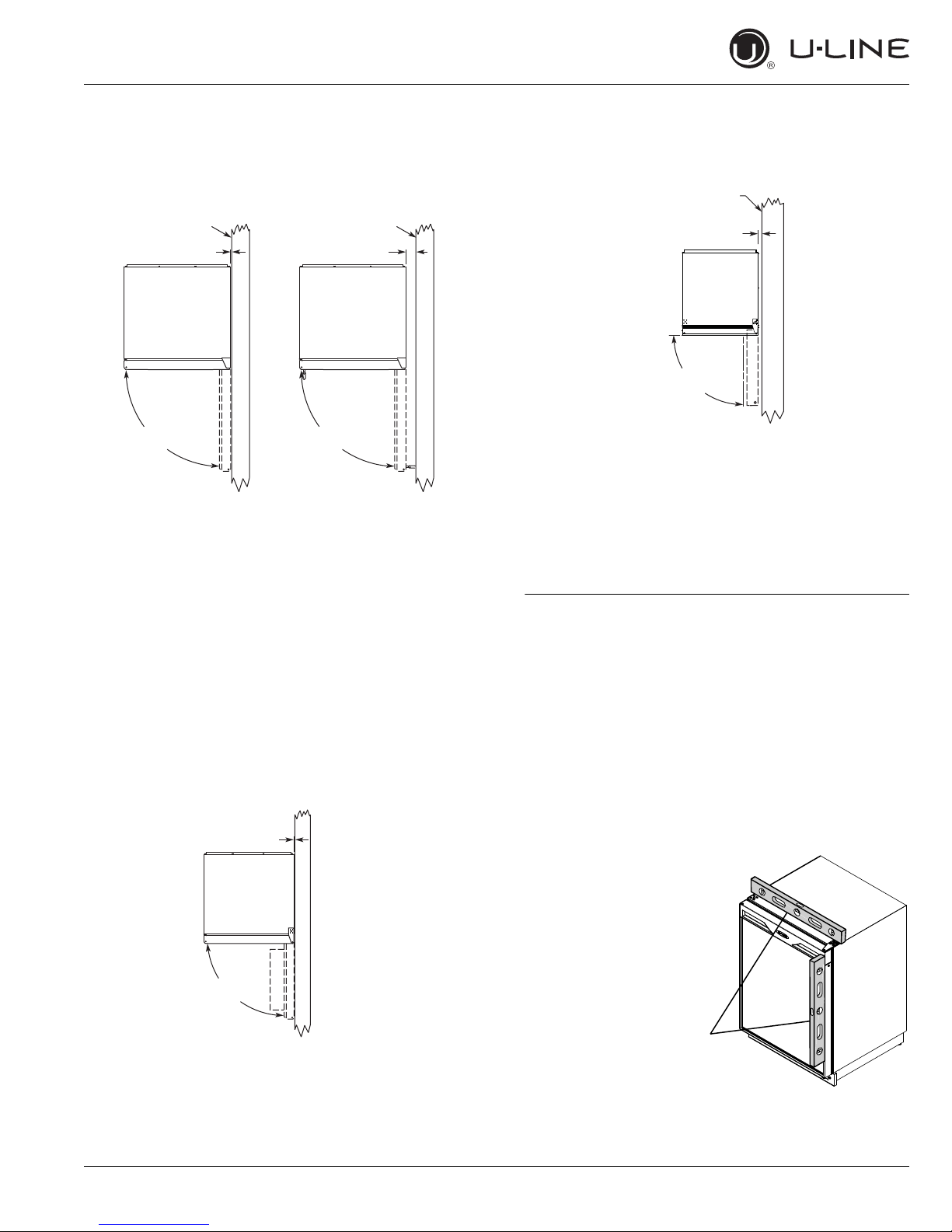 U-LINE