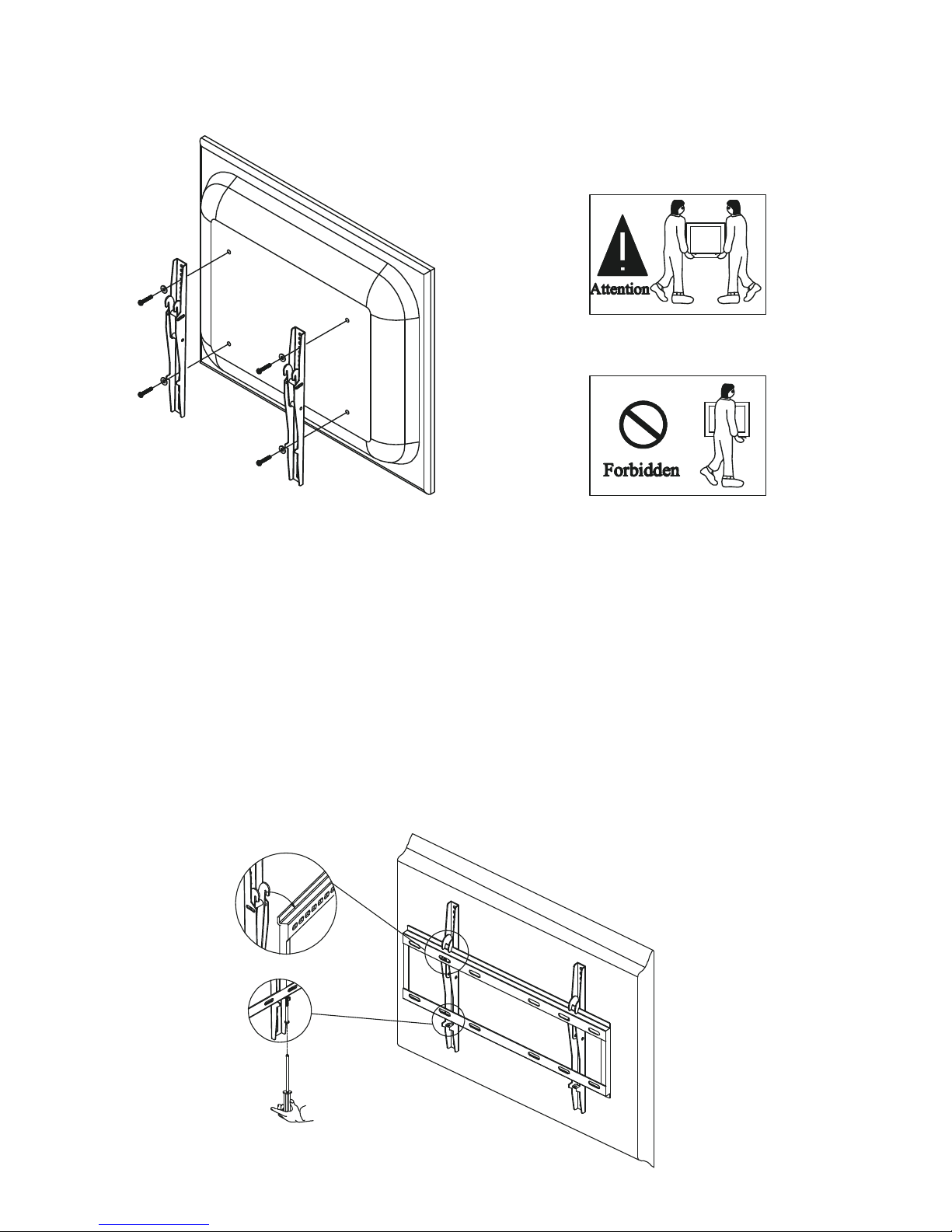 Attention

Forbidden