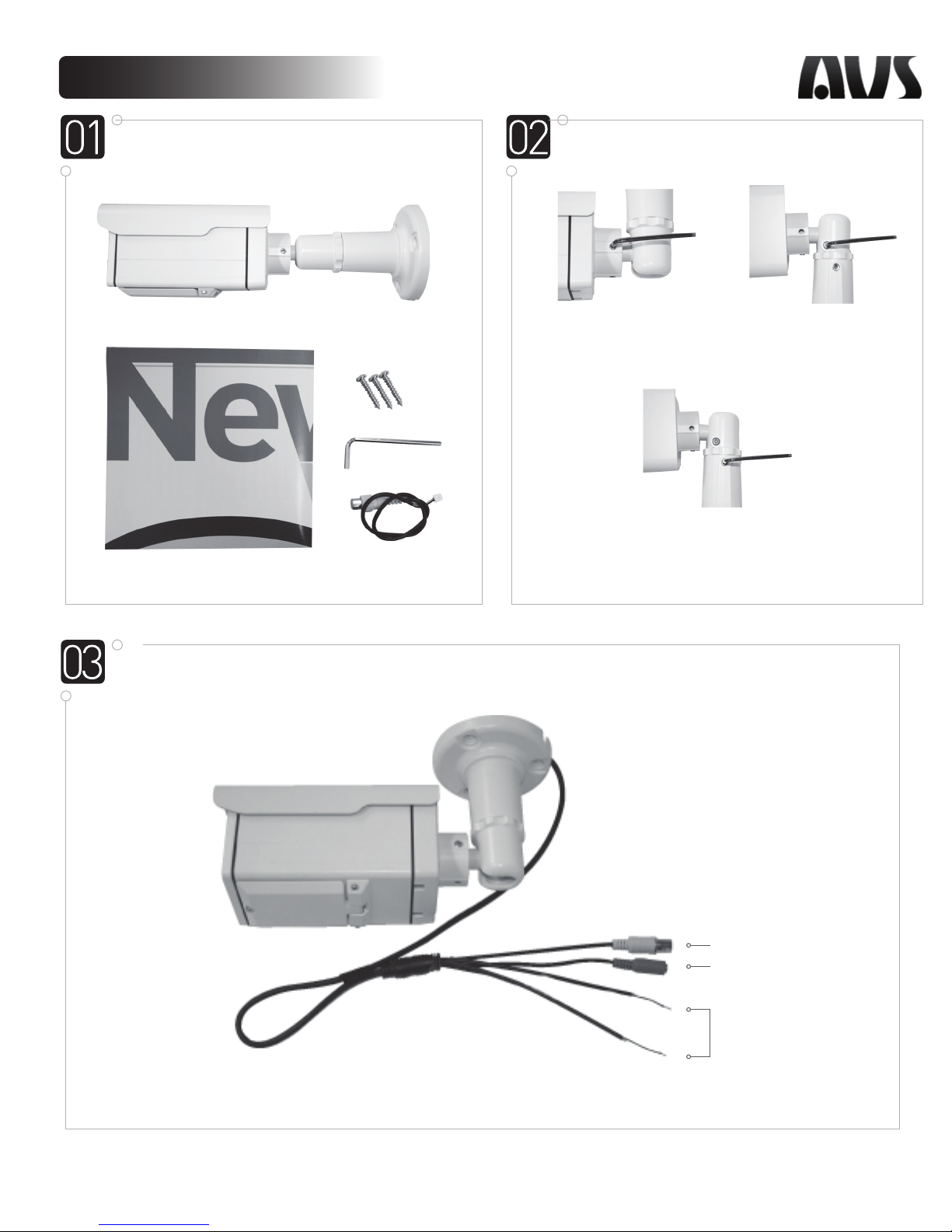 AVS

01

New

02

03