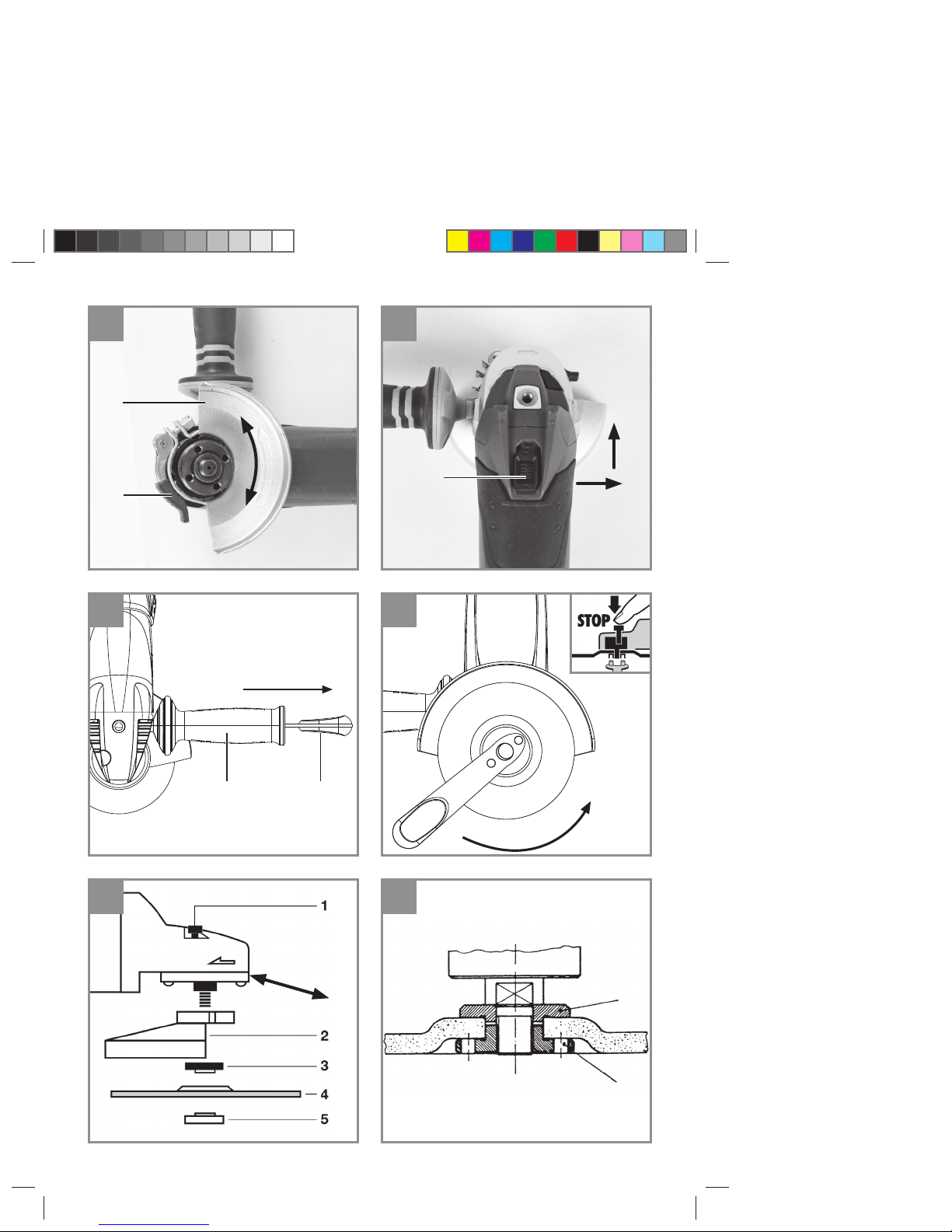 STOP

1

2

3

4

5