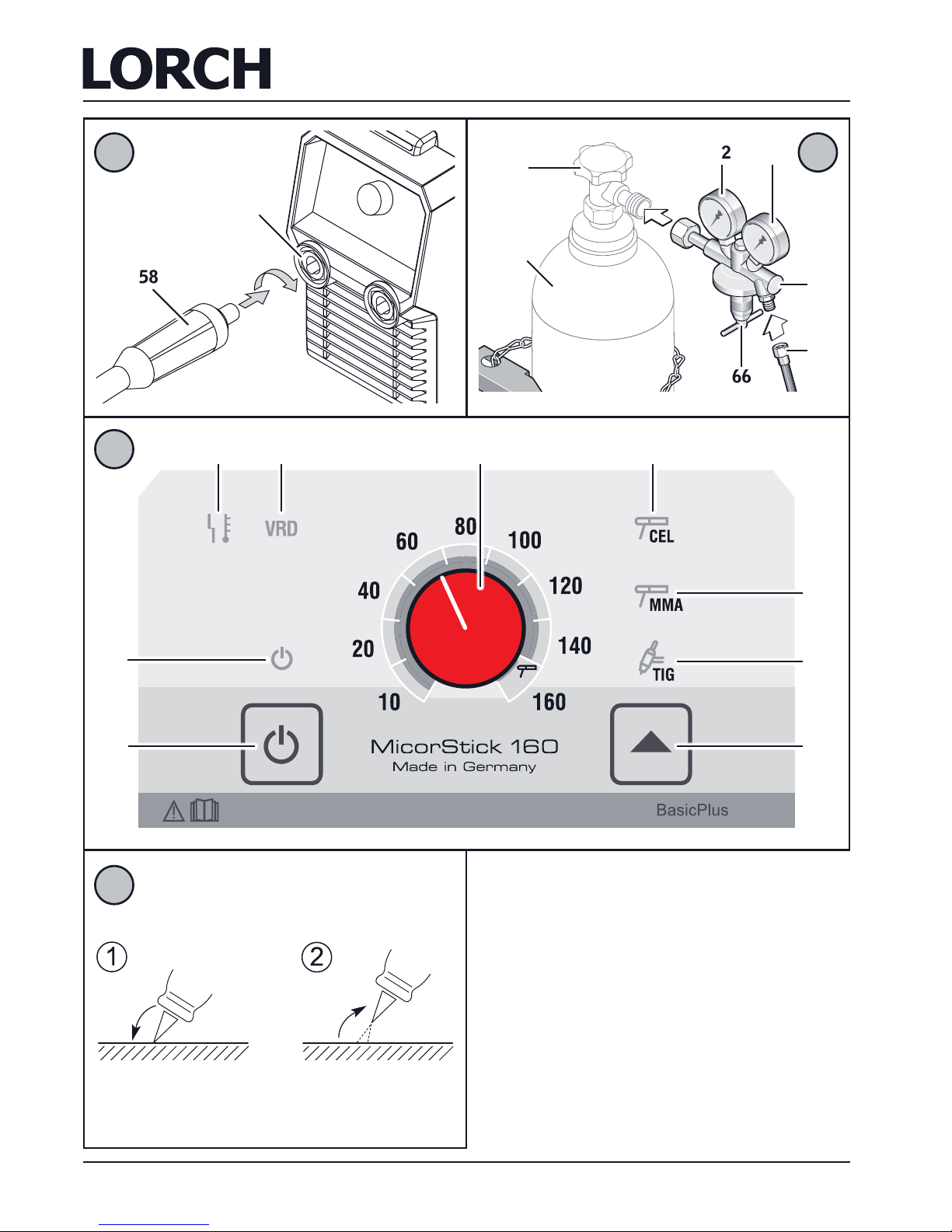 LORCH

58

2

66

VRD

60 80 100

40 120

20 140

10 160

CEL

MMA

TIG

MicorStick 160
Made in Germany

BasicPlus

①

②