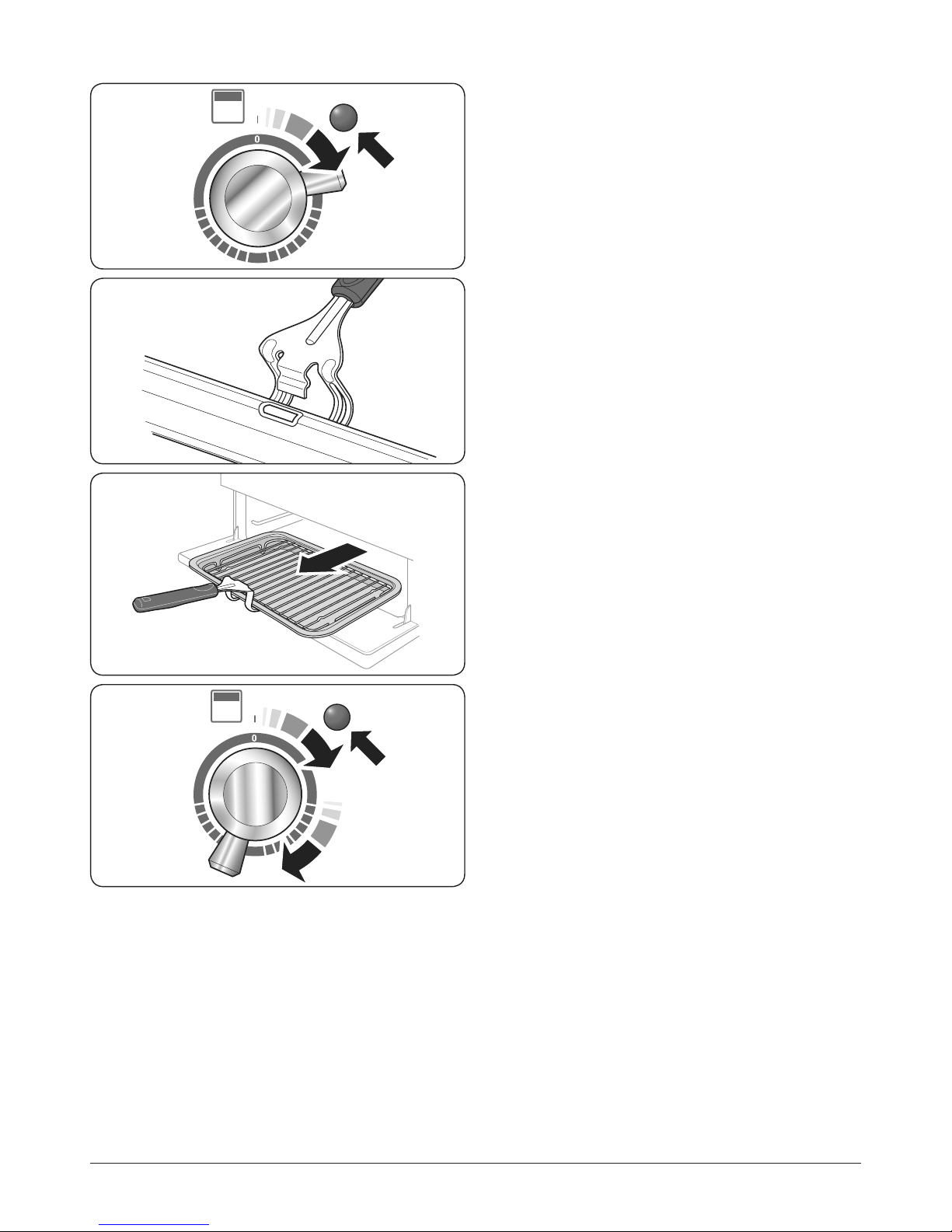 0

0