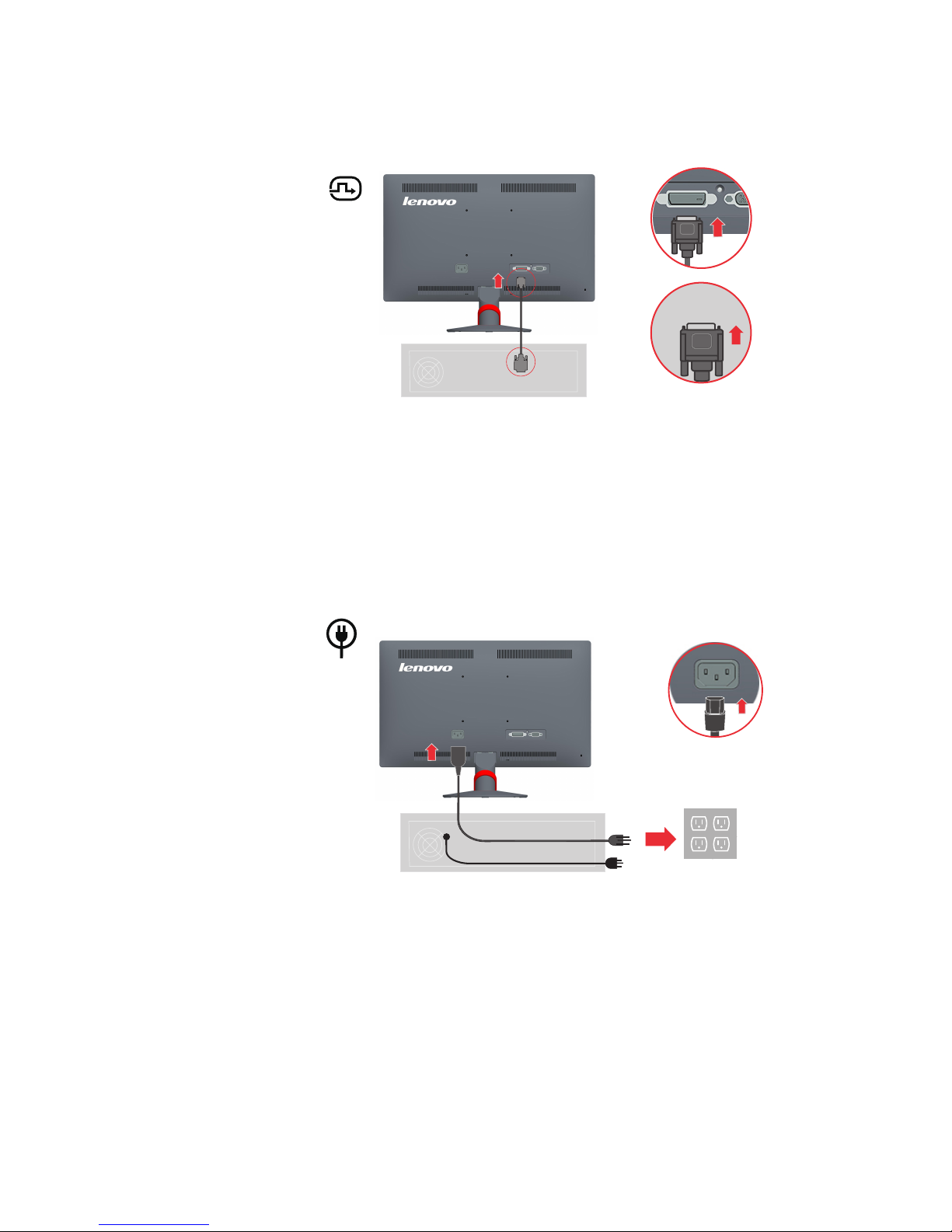 lenovo

lenovo