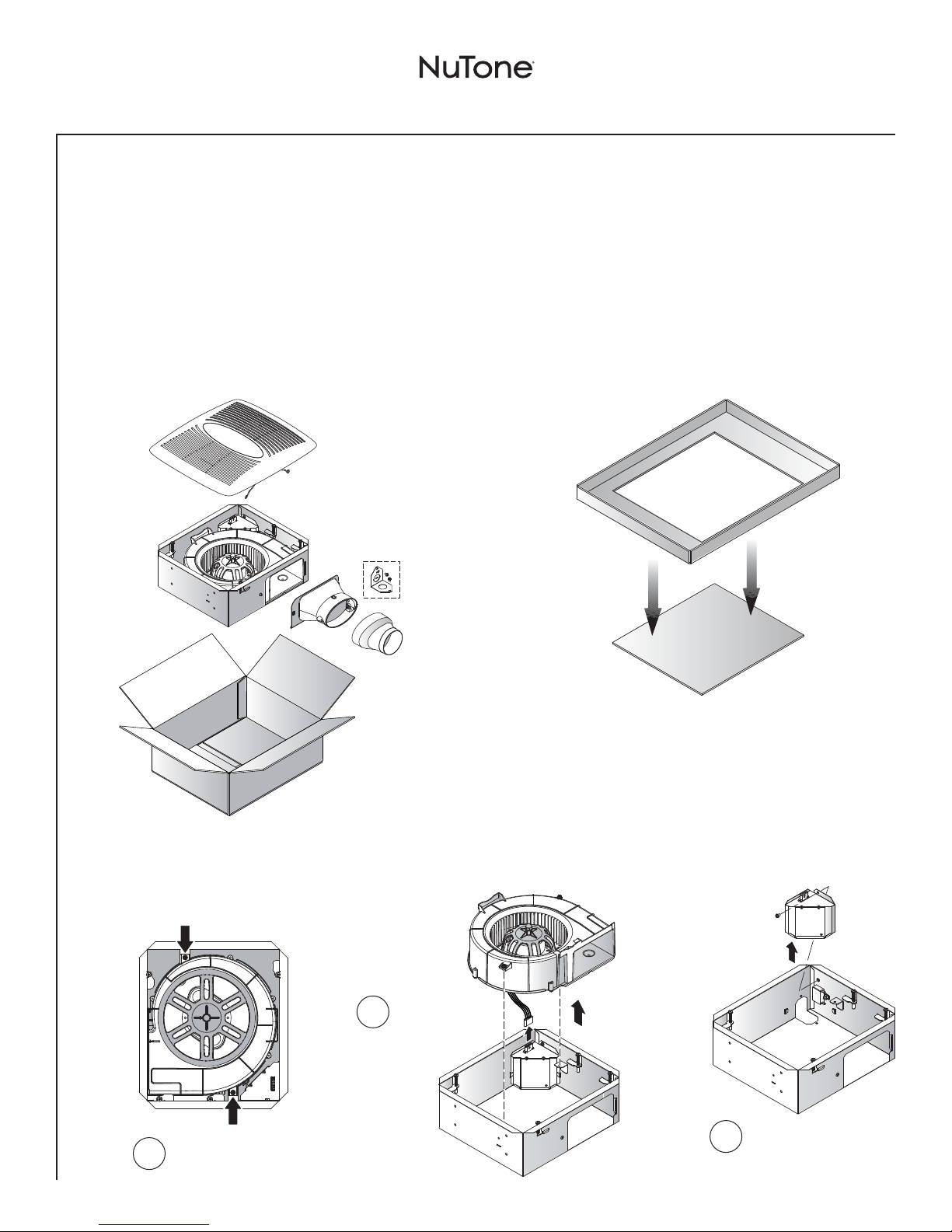 NuTone