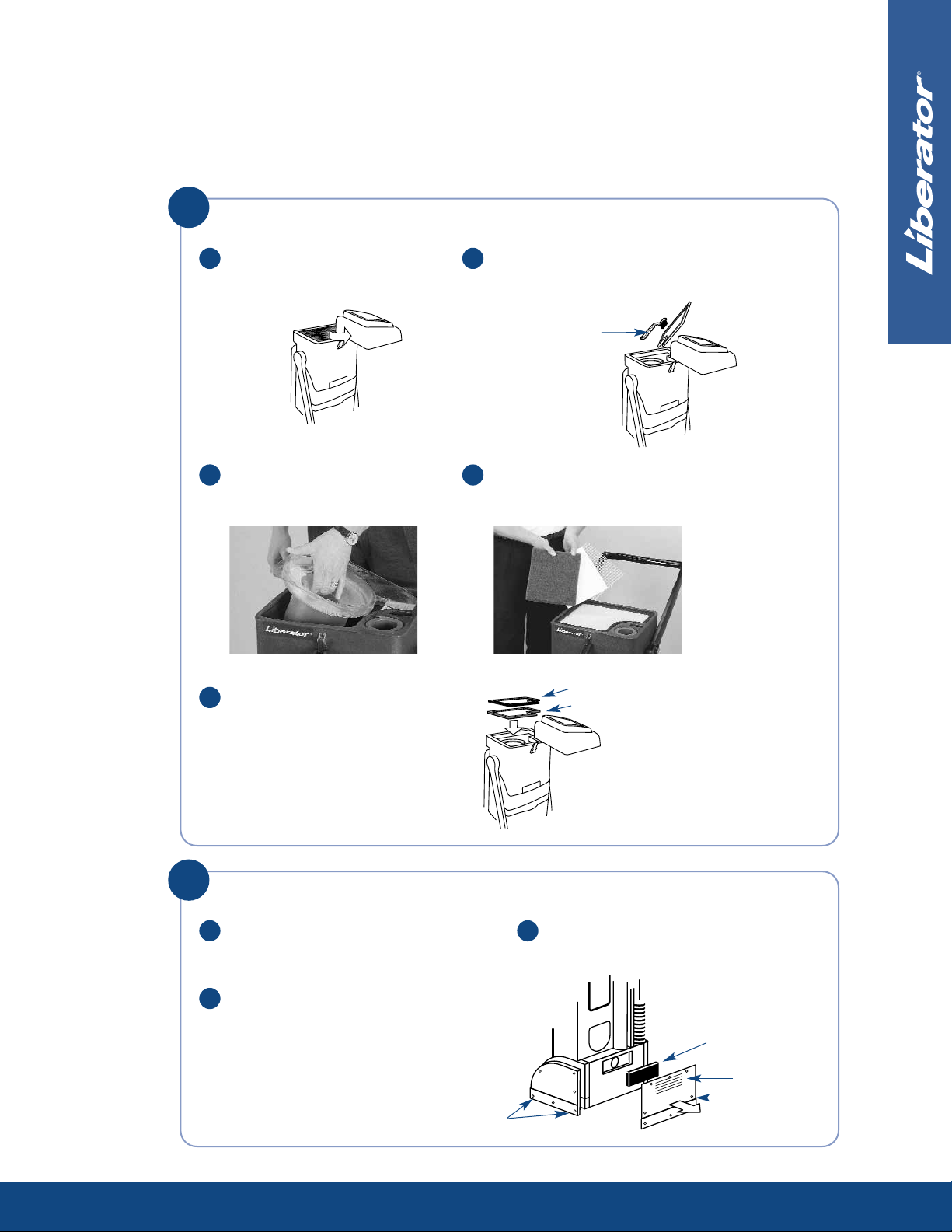 Liberator®

Liberator

Liberator