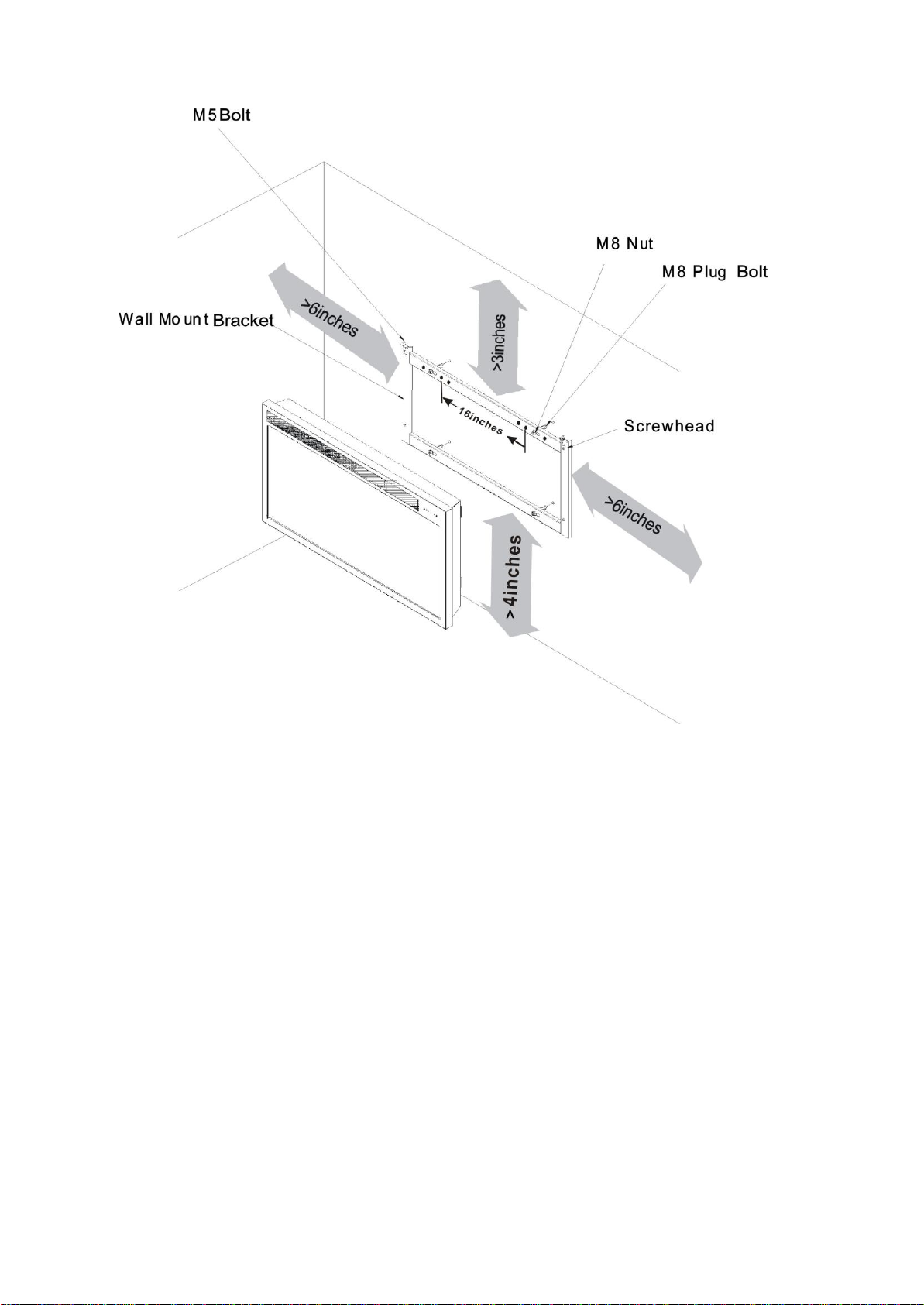 M5 Bolt

M8 Nut

M8 Plug Bolt

Wall Mount Bracket

>6inches

>3inches

16inches

Screwhead

>6inches

>4inches