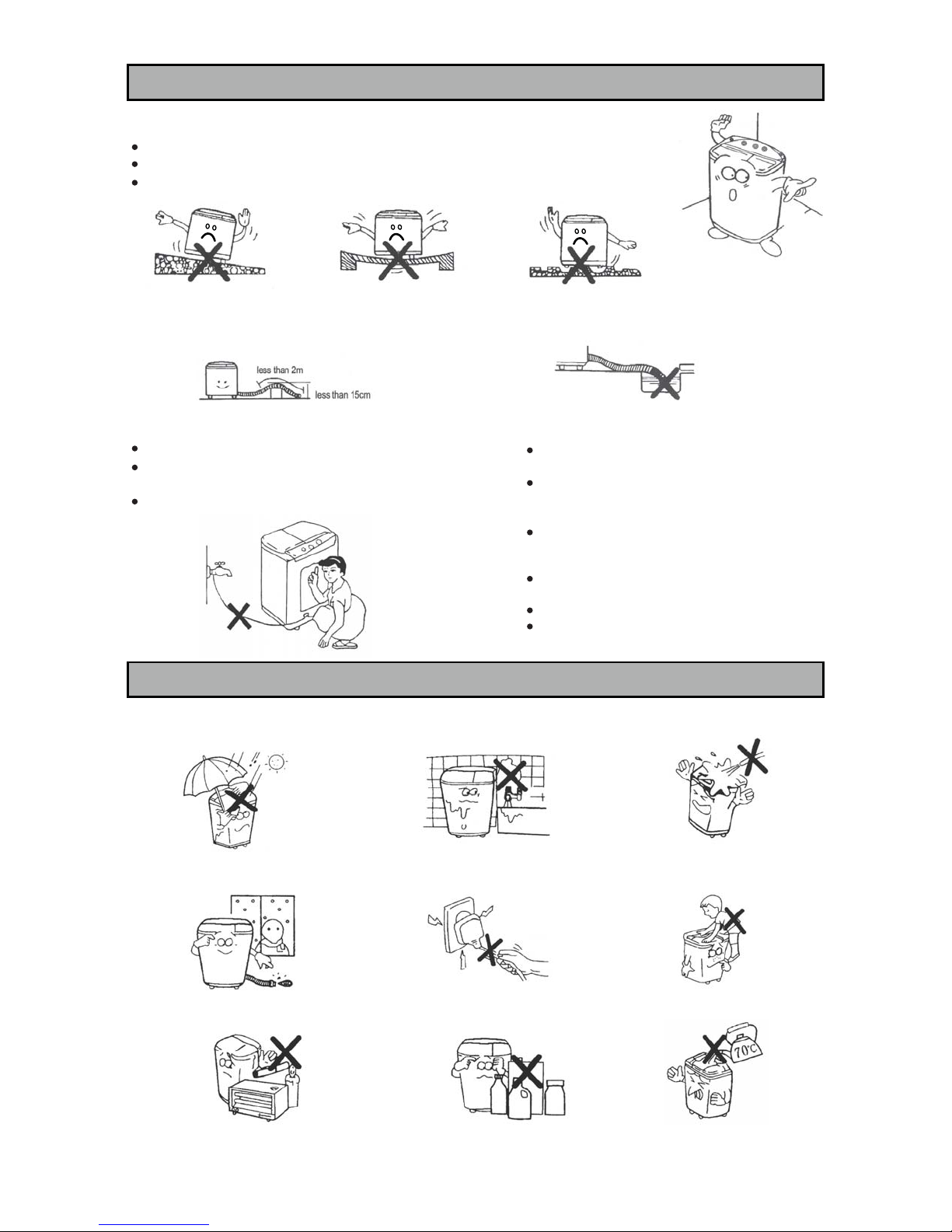 less than 2m
less than 15cm

70°C