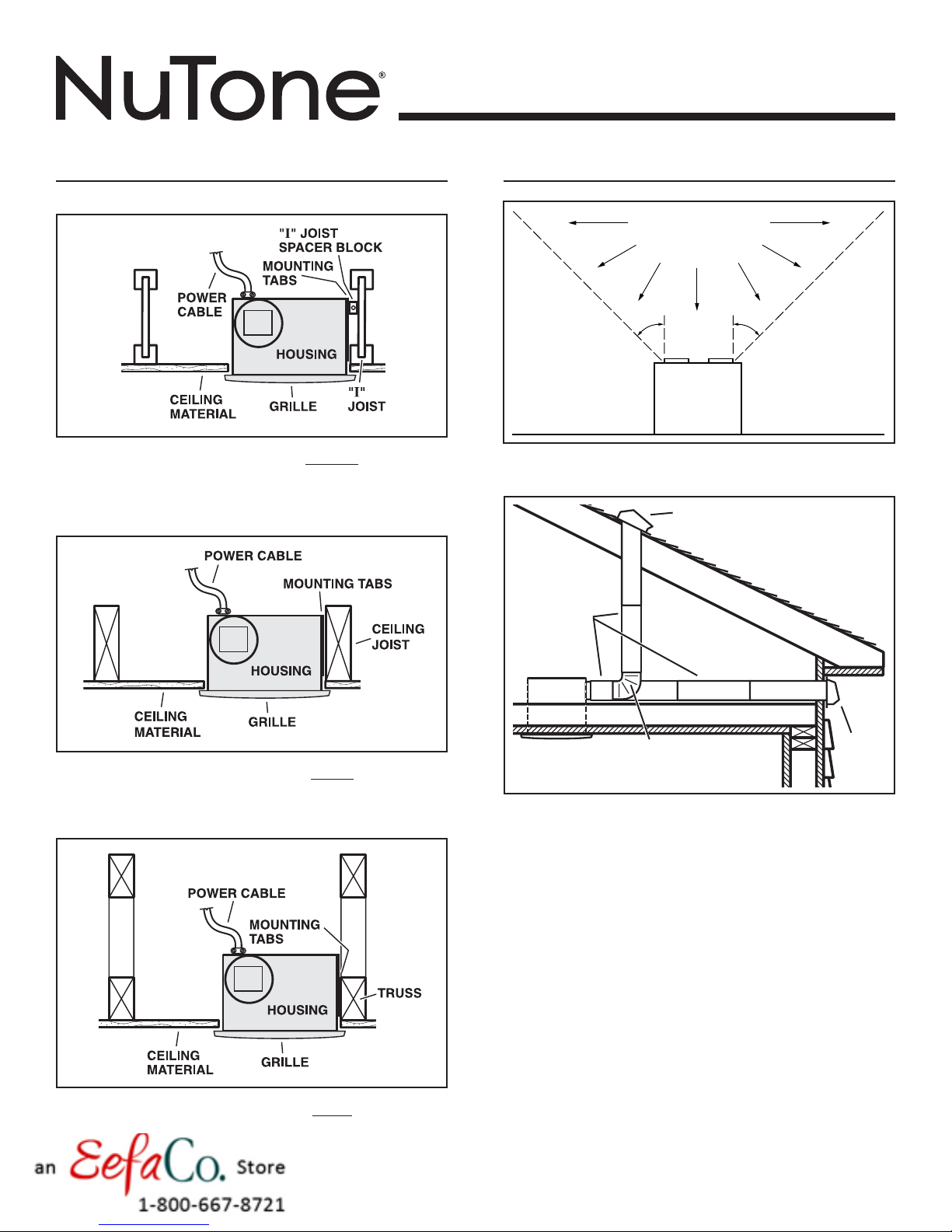 NuTone®

"I" JOIST SPACER BLOCK

MOUNTING TABS

POWER CABLE

HOUSING

CEILING MATERIAL

GRILLE

"I" JOIST

POWER CABLE

MOUNTING TABS

CEILING JOIST

HOUSING

CEILING MATERIAL

GRILLE

POWER CABLE

MOUNTING TABS

TRUSS

HOUSING

CEILING MATERIAL

GRILLE

an EefaCo. Store
1-800-667-8721