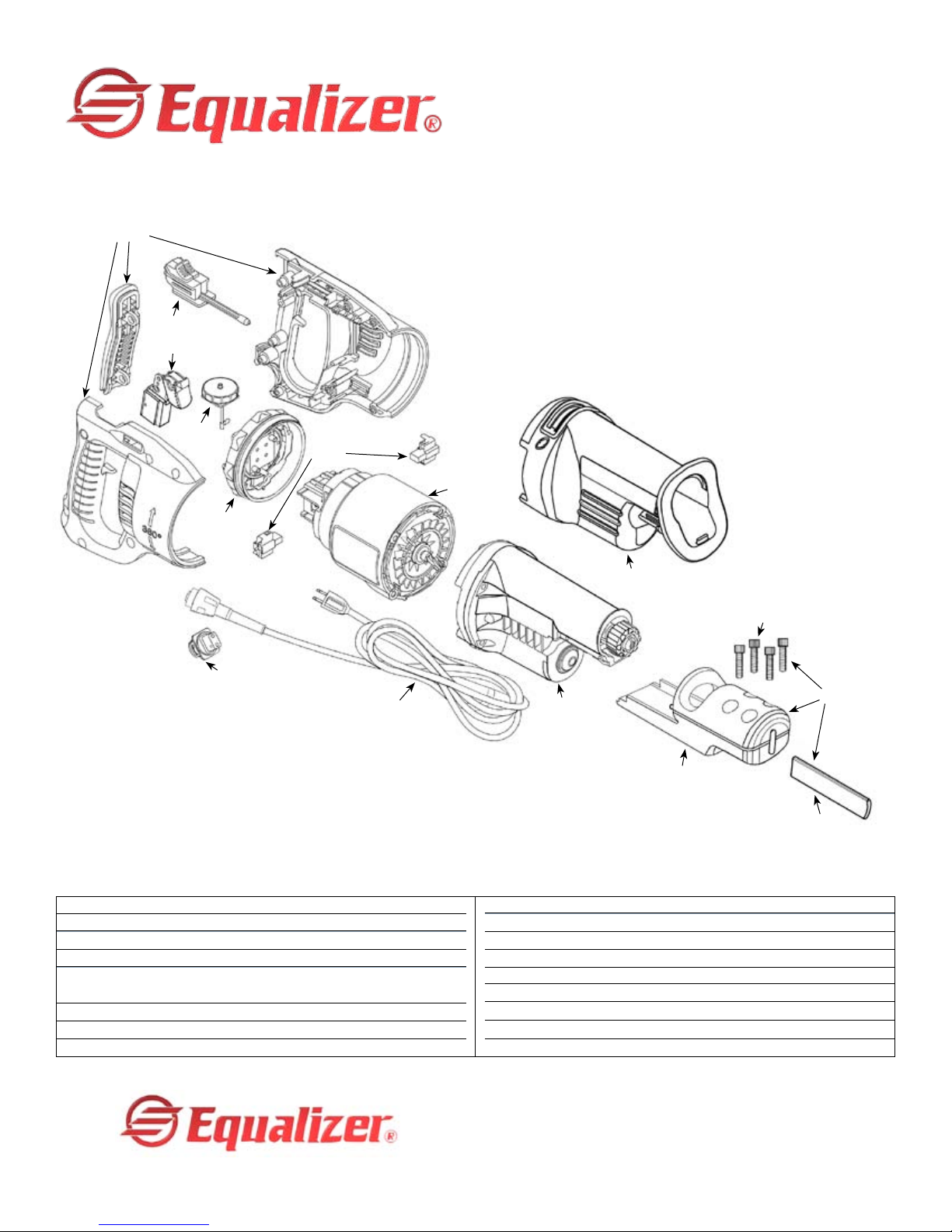 Equalizer®

360°

Equalizer®