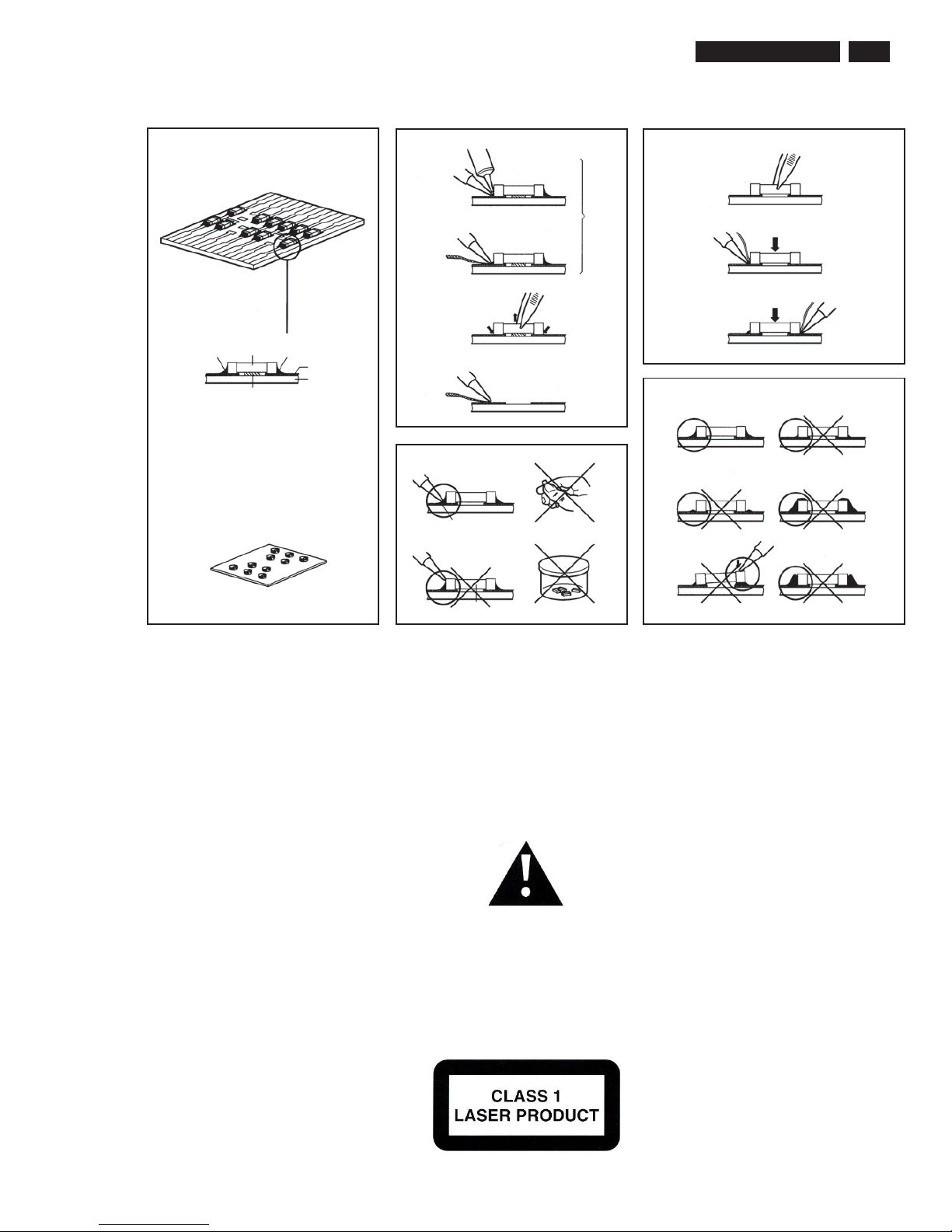 CLASS 1
LASER PRODUCT