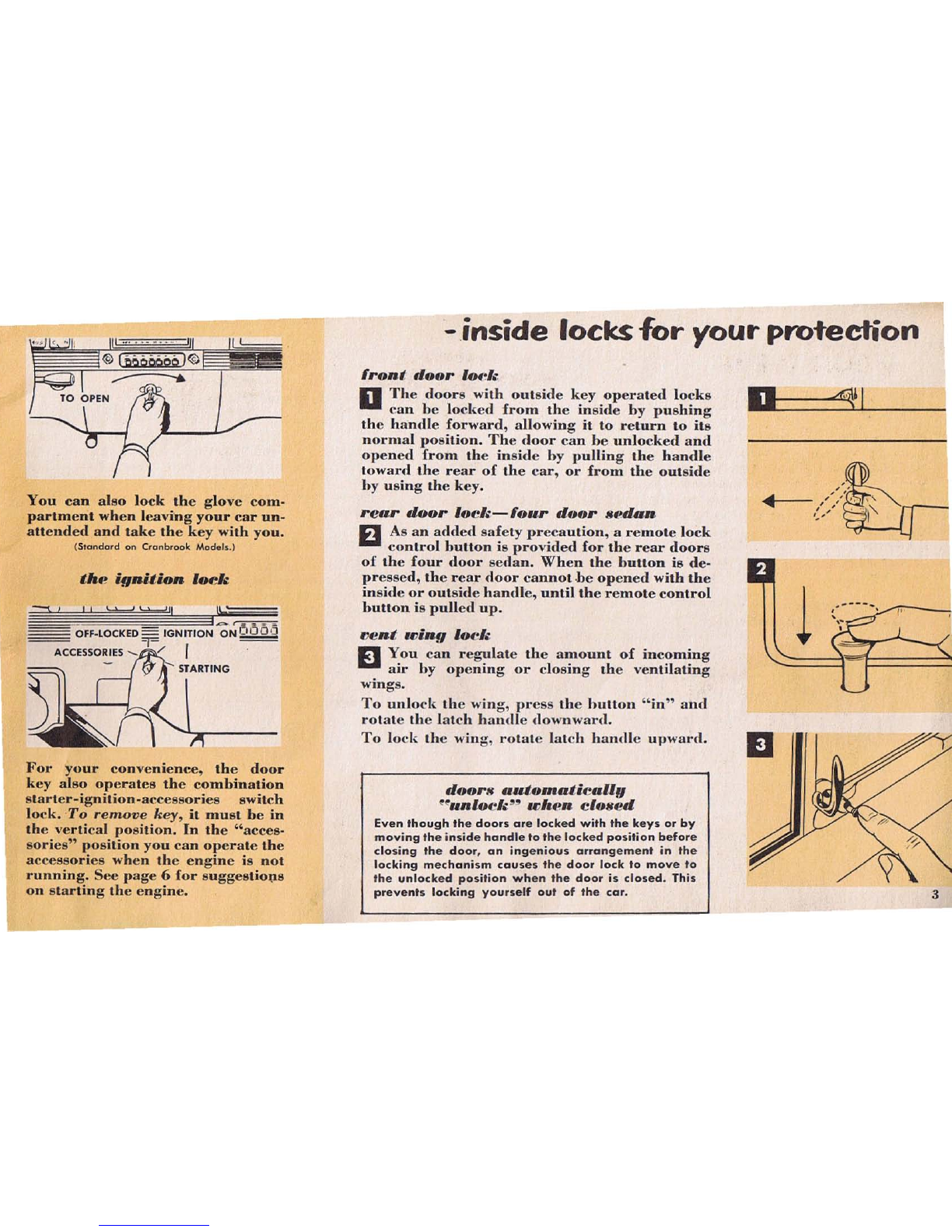 TO OPEN

You can also lock the glove compartment when leaving your car unattended and take the key with you.
(Standard on Cranbrook Models.)

the ignition lock

OFF-LOCKED IGNITION ON
ACCESSORIES
STARTING

For your convenience, the door key also operates the combination starter-ignition-accessories switch lock. To remove key, it must be in the vertical position. In the "accessories" position you can operate the accessories when the engine is not running. See page 6 for suggestions on starting the engine.

- inside locks for your protection

front door lock

1 The doors with outside key operated locks can be locked from the inside by pushing the handle forward, allowing it to return to its normal position. The door can be unlocked and opened from the inside by pulling the handle toward the rear of the car, or from the outside by using the key.

rear door lock—four door sedan

2 As an added safety precaution, a remote lock control button is provided for the rear doors of the four door sedan. When the button is depressed, the rear door cannot be opened with the inside or outside handle, until the remote control button is pulled up.

vent wing lock

3 You can regulate the amount of incoming air by opening or closing the ventilating wings.

To unlock the wing, press the button "in" and rotate the latch handle downward.

To lock the wing, rotate latch handle upward.

doors automatically "unlock" when closed

Even though the doors are locked with the keys or by moving the inside handle to the locked position before closing the door, an ingenious arrangement in the locking mechanism causes the door lock to move to the unlocked position when the door is closed. This prevents locking yourself out of the car.

1

2

3

3